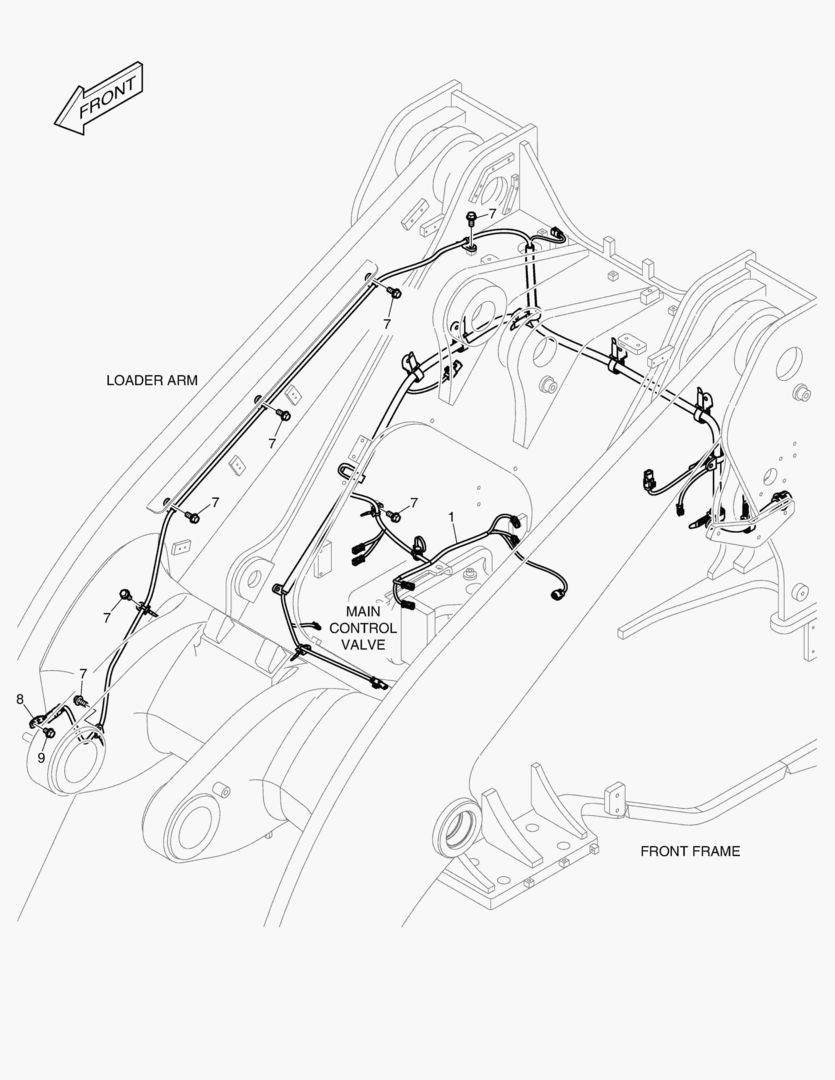 FRONT

7

7

LOADER ARM

7

7

7

1

7

MAIN CONTROL VALVE

7

8

9

FRONT FRAME