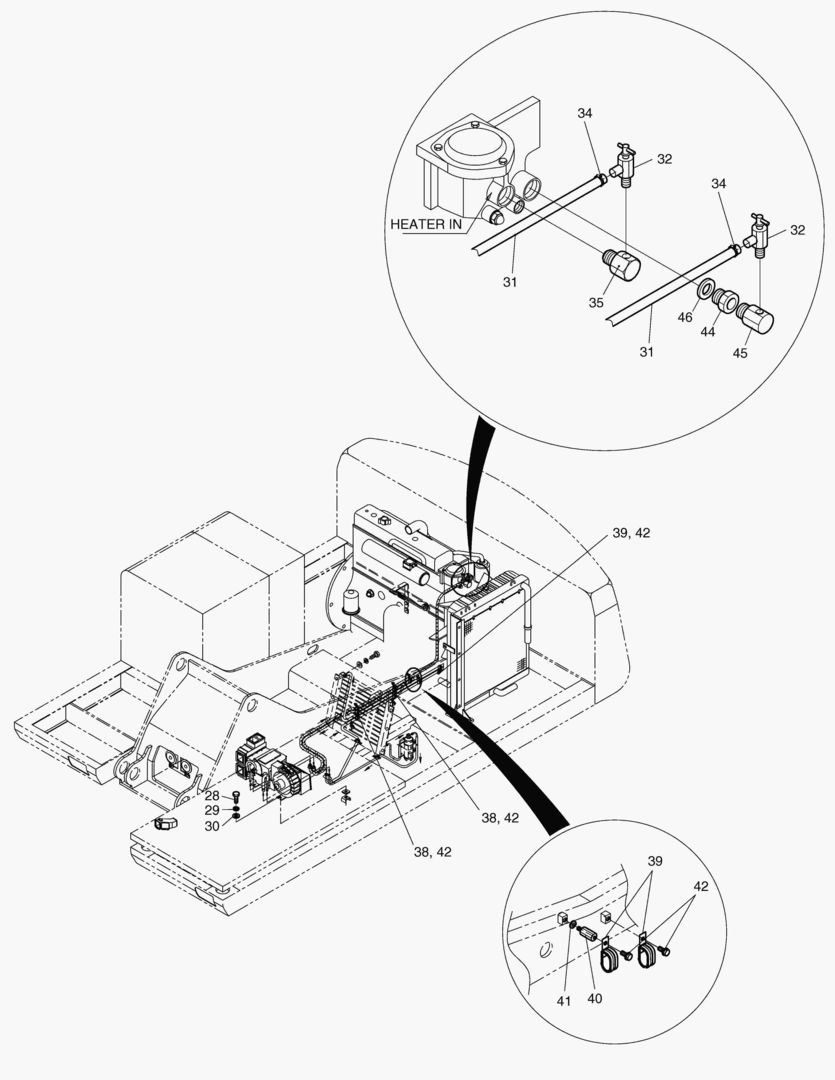 34
32
HEATER IN
34
32
31
35
46
44
45
31
39, 42
28
29
30
38, 42
38, 42
39
42
41
40