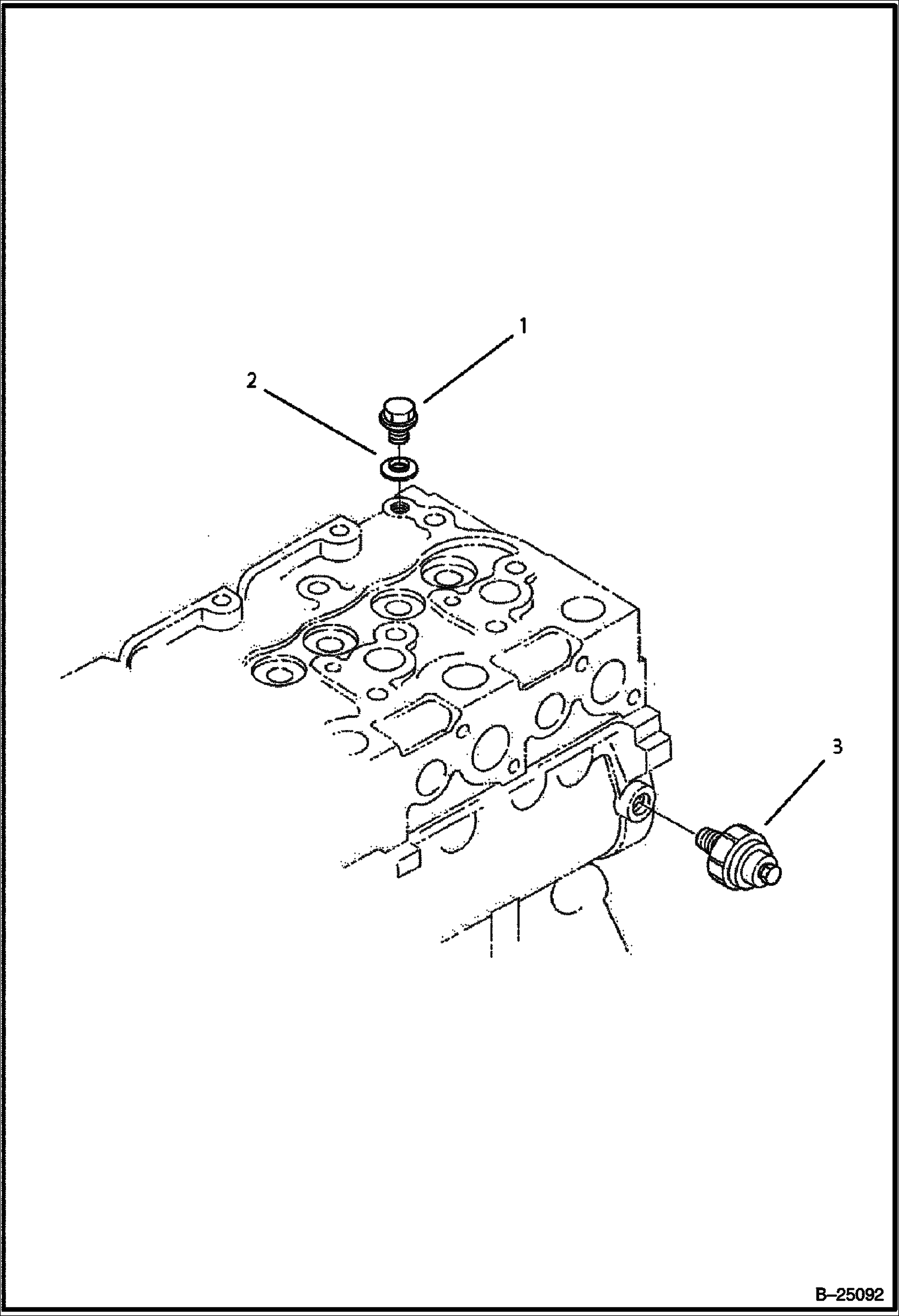 1
2
3
B–25092