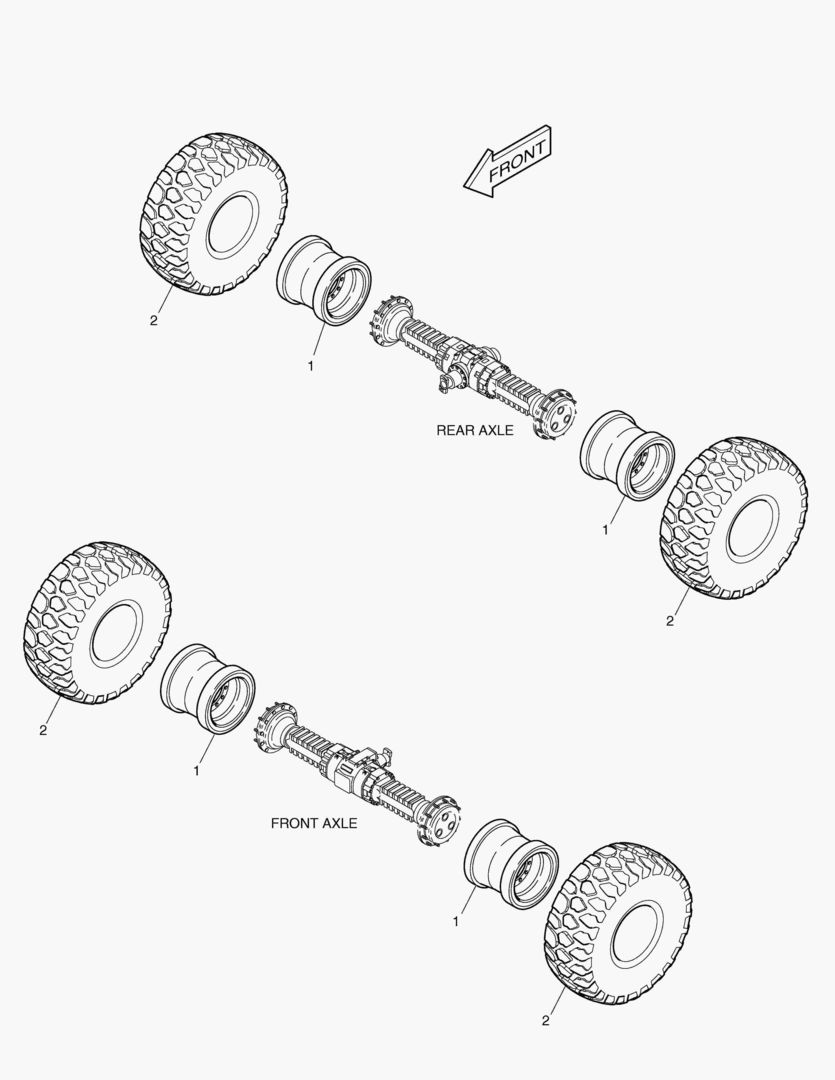 FRONT

2

1

REAR AXLE

1

2

2

1

FRONT AXLE

1

2