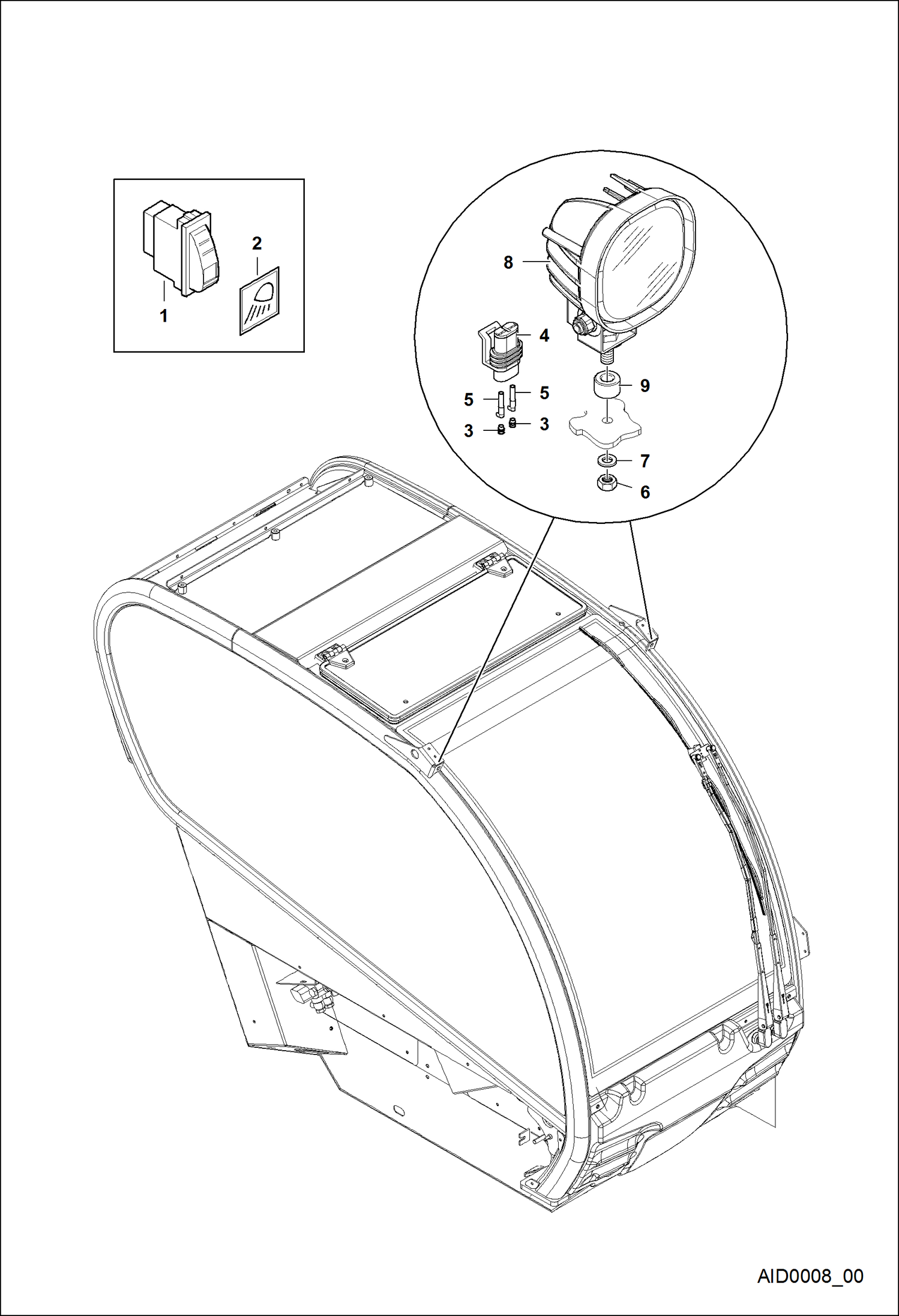 2
1
8
4
5
5
9
3
3
7
6
AID0008_00