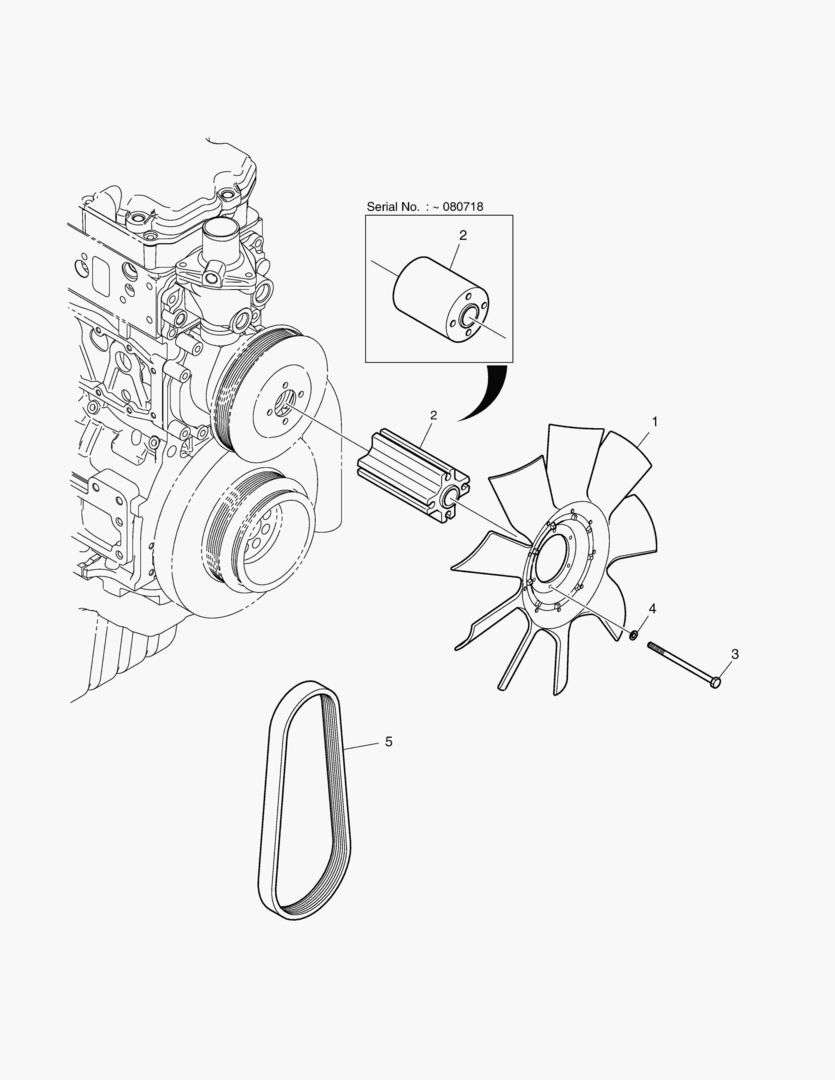 Serial No. : ~ 080718

2

2

1

4

3

5