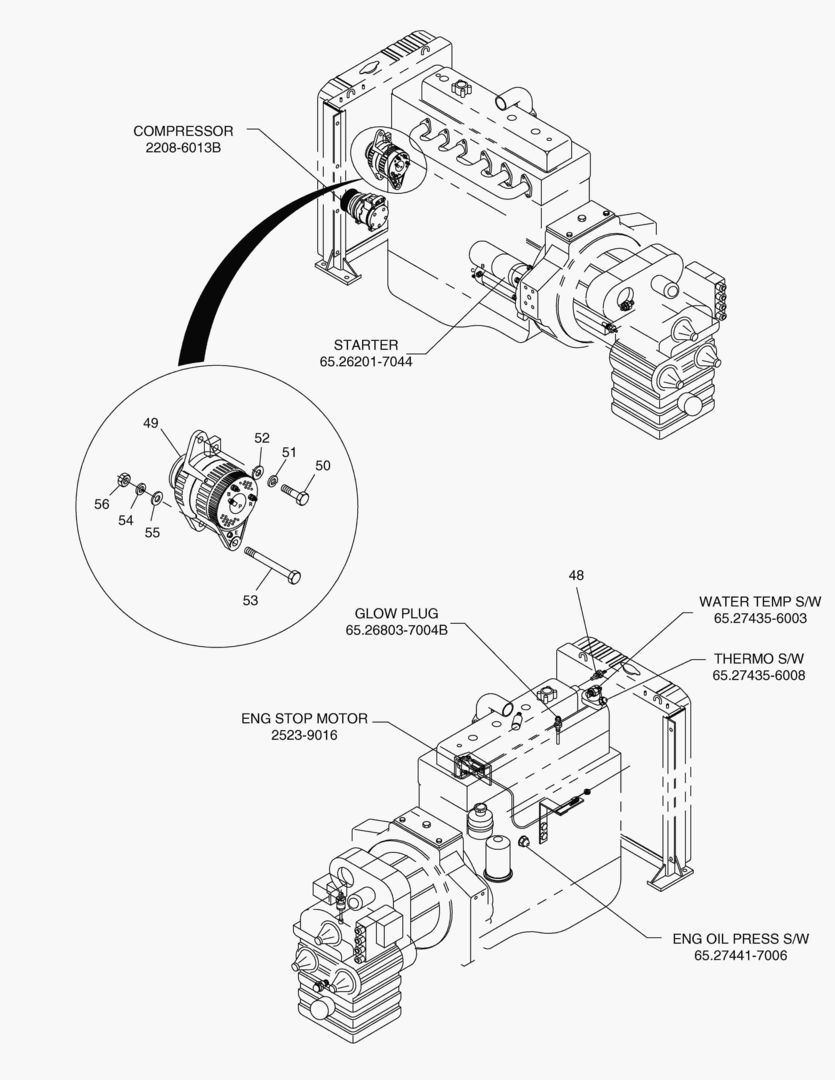 COMPRESSOR
2208-6013B

STARTER
65.26201-7044

49
52
51
50
56
54
55
53

48
GLOW PLUG
65.26803-7004B

WATER TEMP S/W
65.27435-6003

THERMO S/W
65.27435-6008

ENG STOP MOTOR
2523-9016

ENG OIL PRESS S/W
65.27441-7006