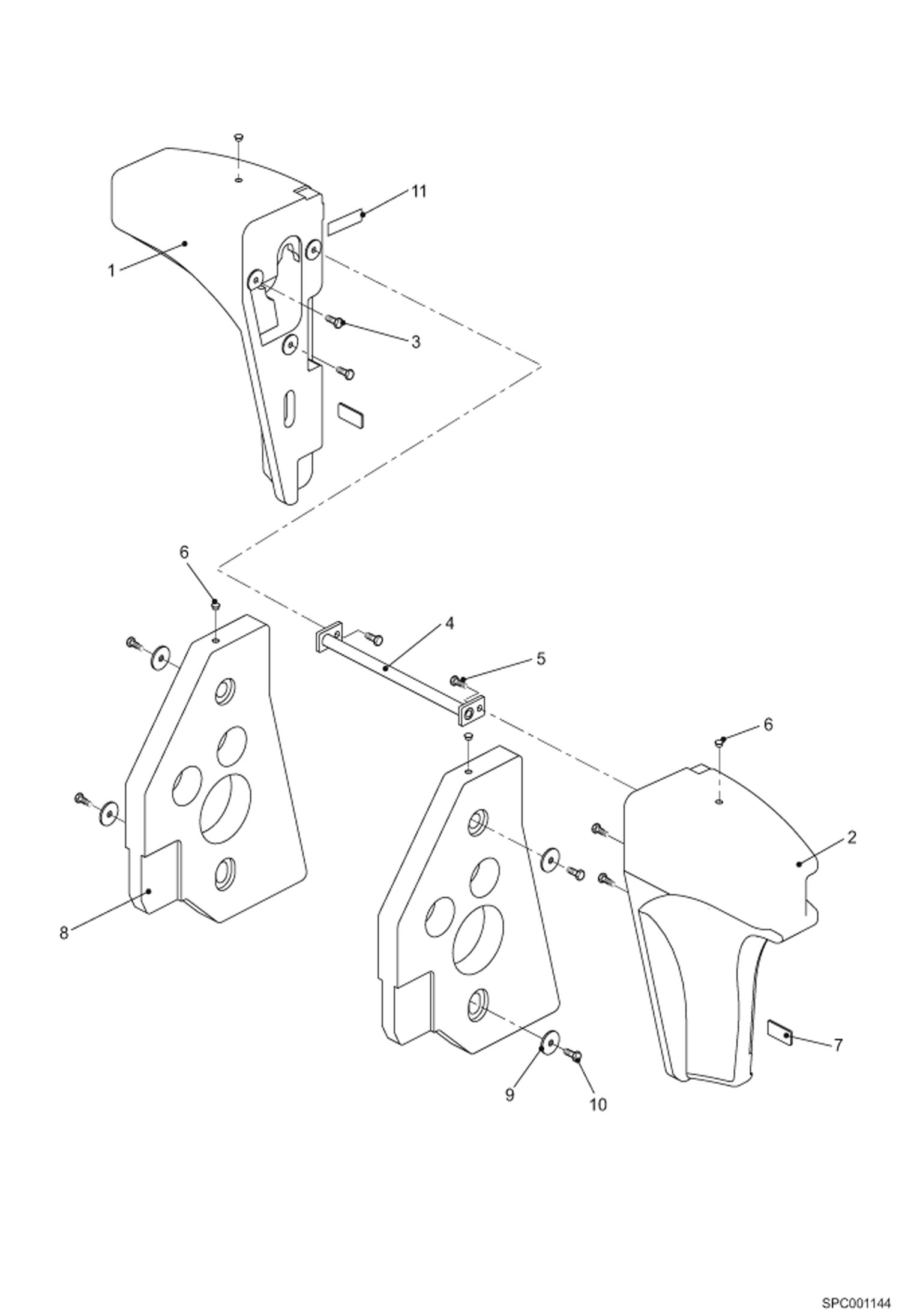 11
1
3
6
4
5
6
2
8
7
9
10
SPC001144