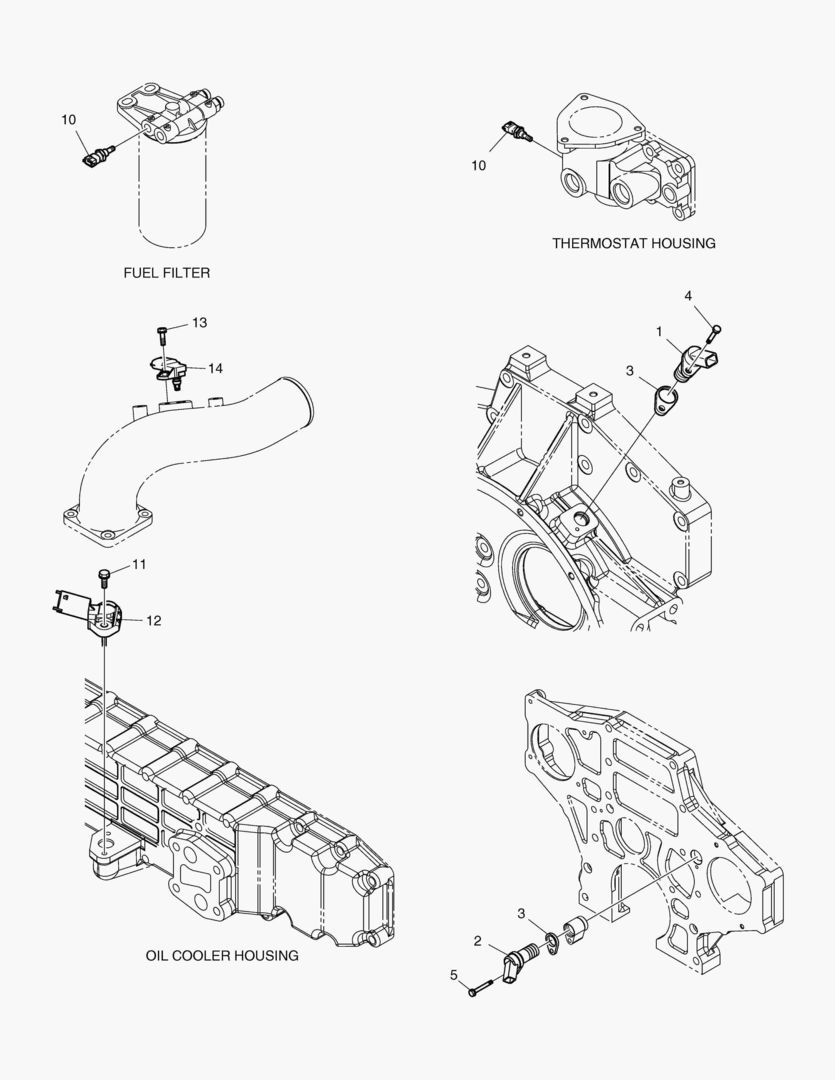 10

FUEL FILTER

10

THERMOSTAT HOUSING

13

14

4

1

3

11

12

OIL COOLER HOUSING

3

2

5