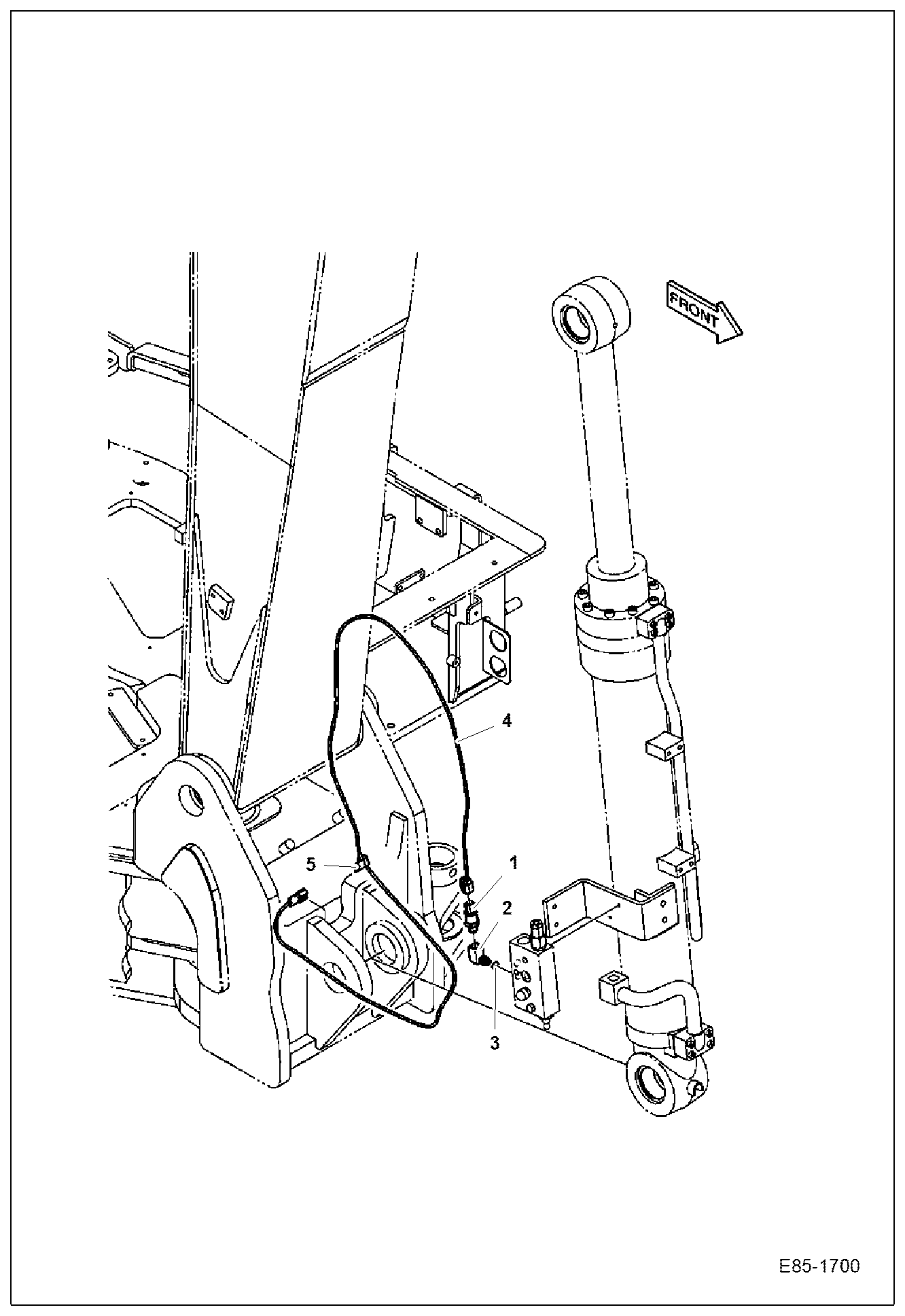 FRONT

4

5

1

2

3

E85-1700