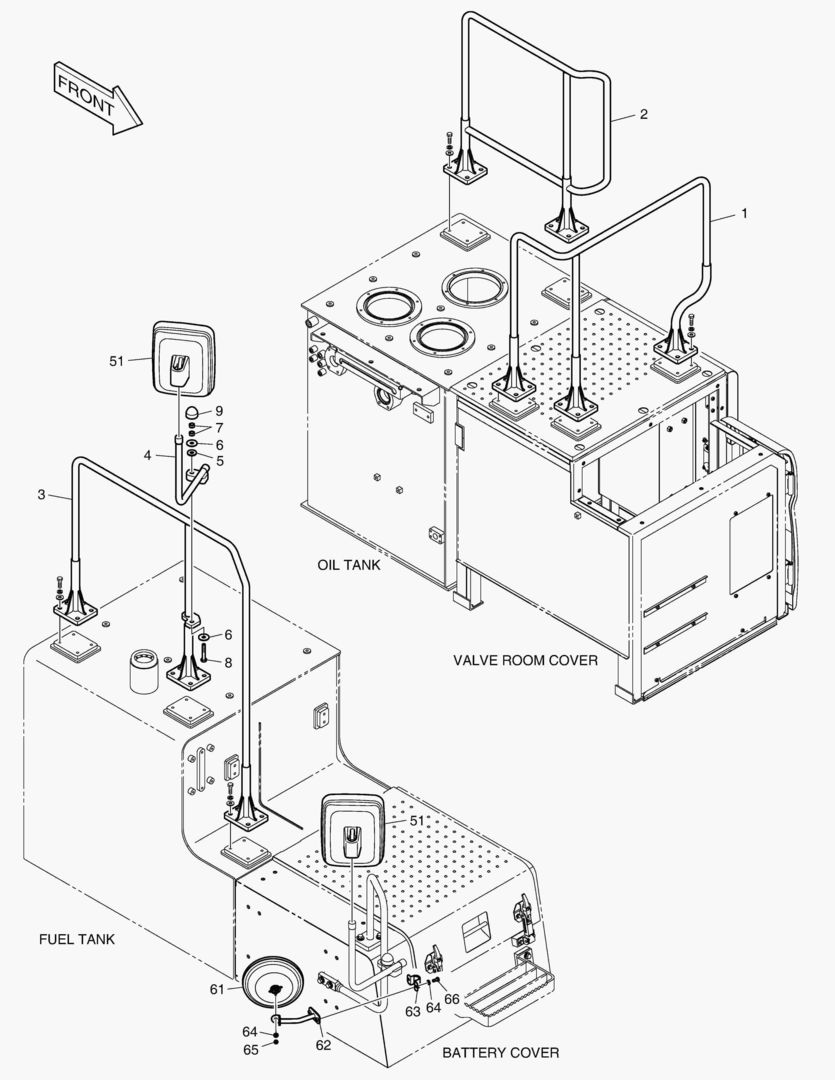 FRONT

2

1

51

9
7
6
5

4

3

OIL TANK

6
8

VALVE ROOM COVER

51

FUEL TANK

61

63 64 66

64
65

62

BATTERY COVER