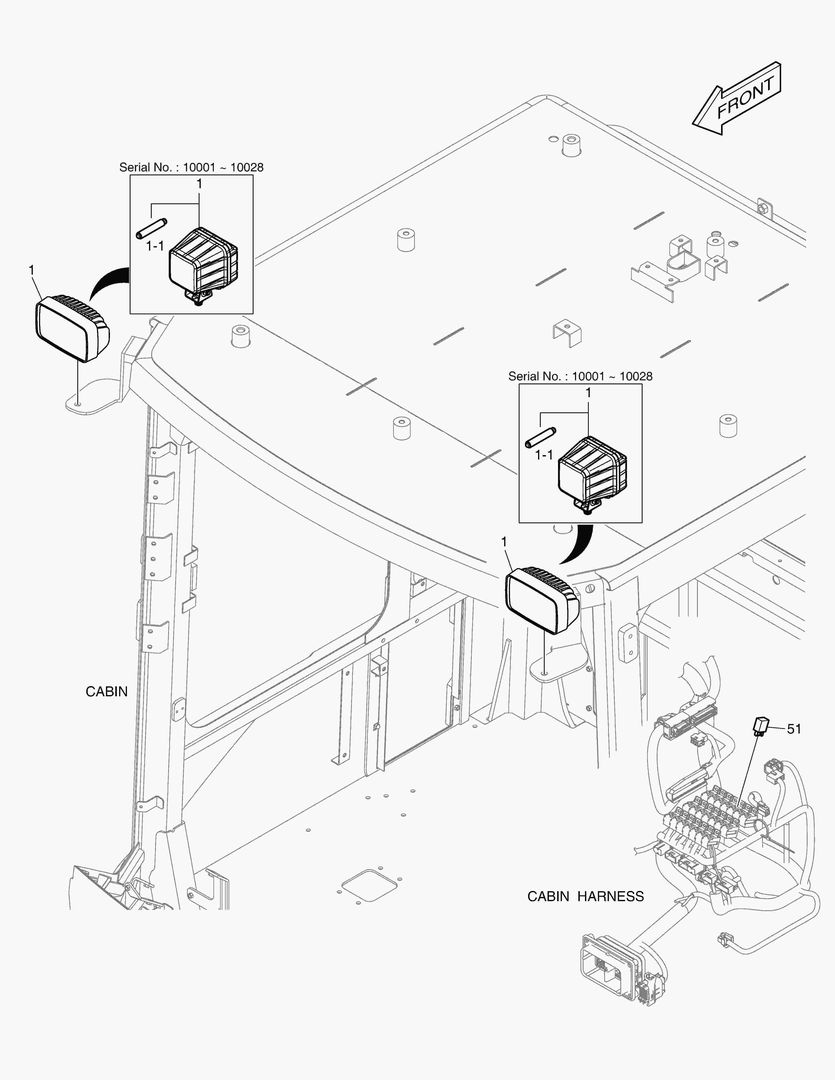 FRONT

Serial No. : 10001 ~ 10028

1

1-1

1

Serial No. : 10001 ~ 10028

1

1-1

1

CABIN

51

CABIN HARNESS