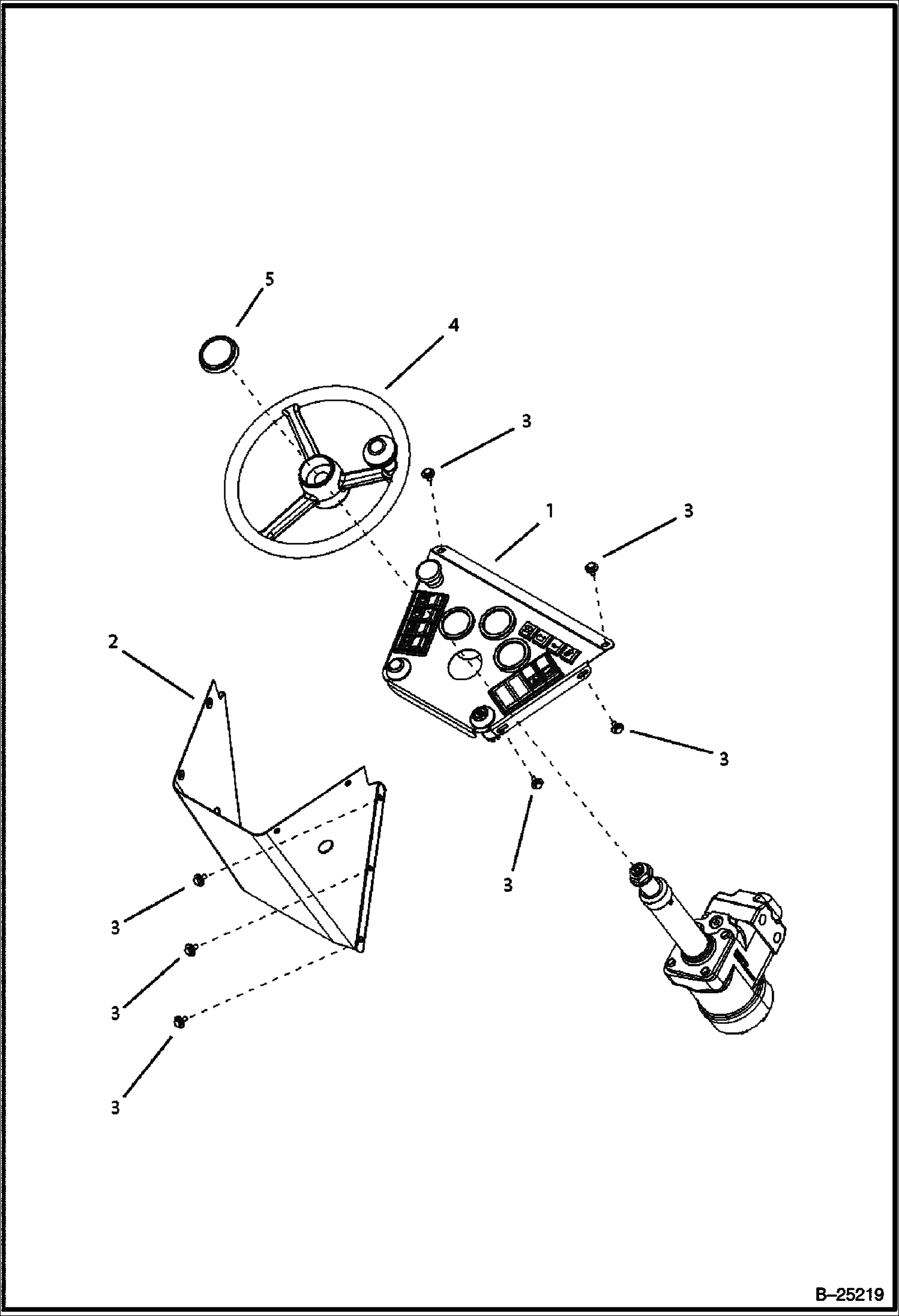 5

4

3

1

3

2

3

3

3

3

3

B–25219