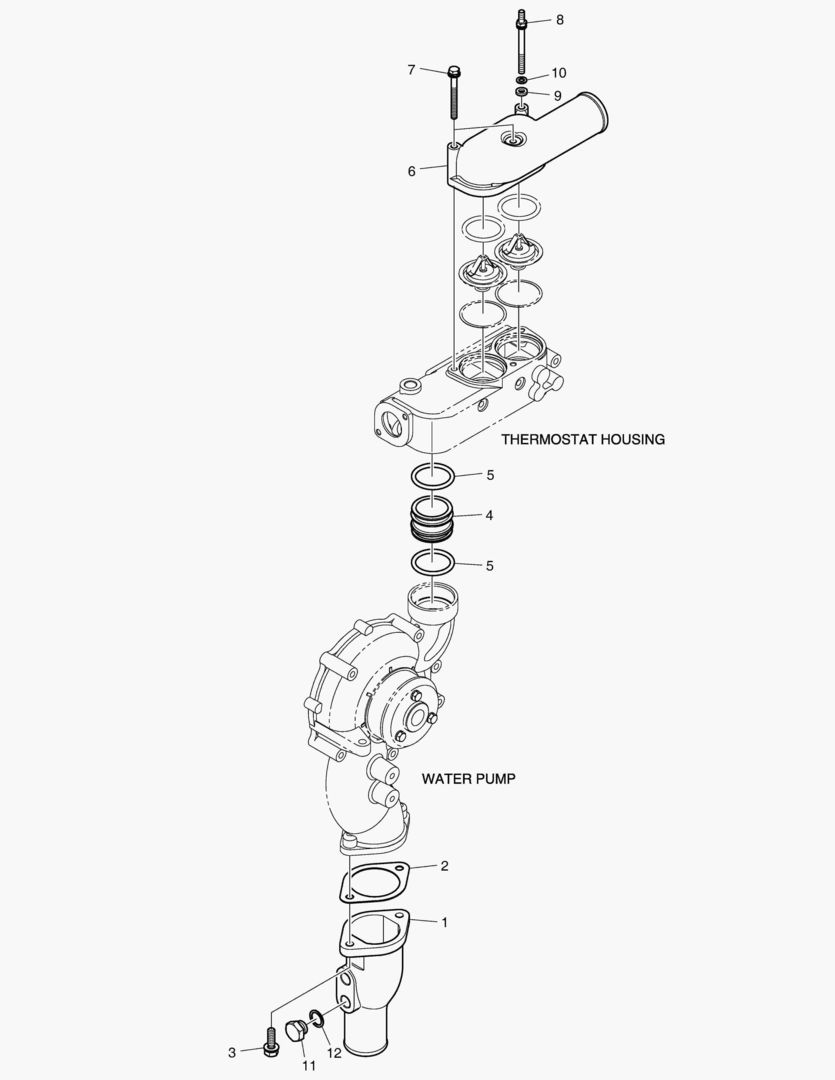 8
7
10
9
6
THERMOSTAT HOUSING
5
4
5
WATER PUMP
2
1
3
11
12