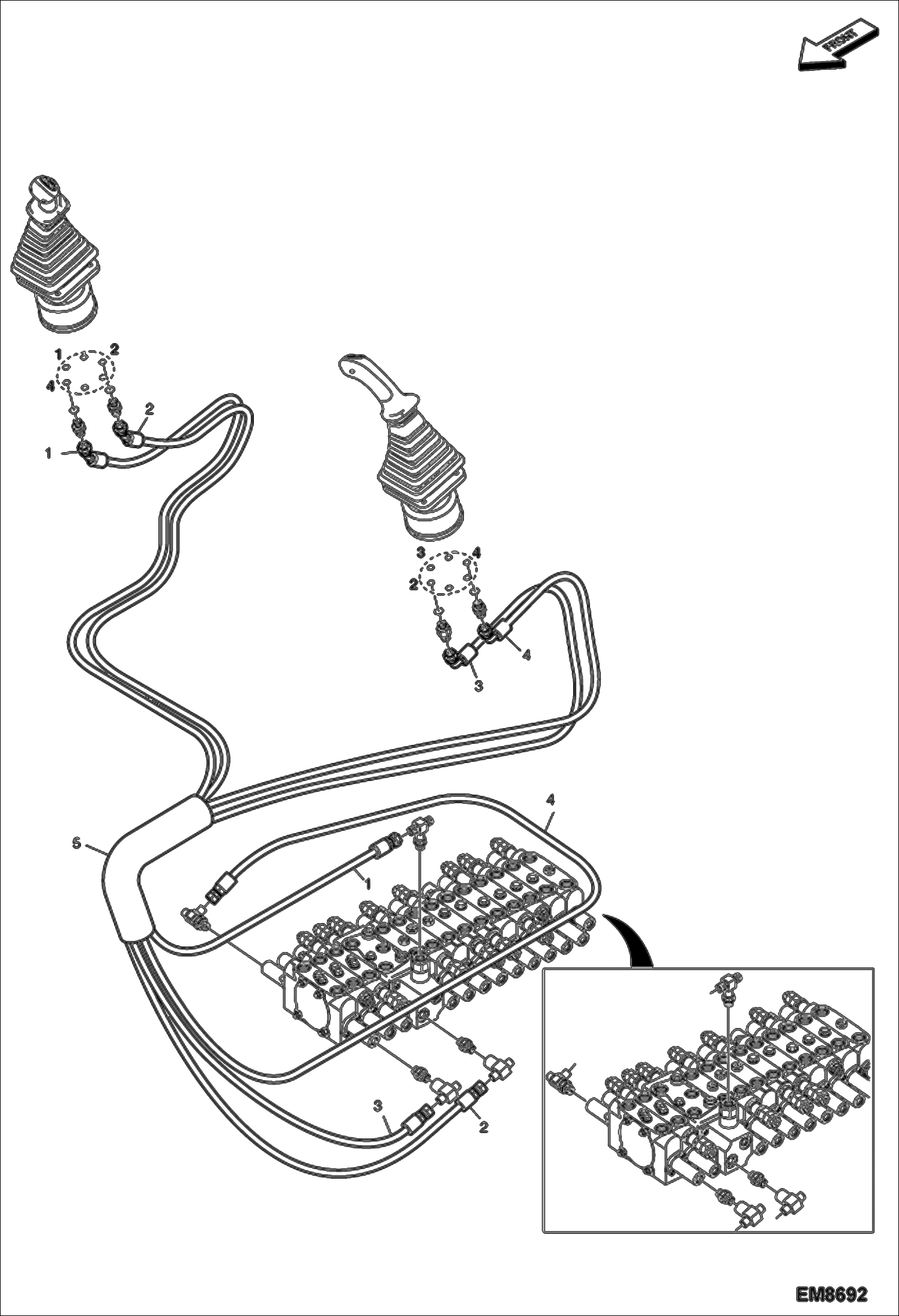 FRONT

1
2
4
2
1

3
4
2
4
3

4
5
1
3
2

EM8692