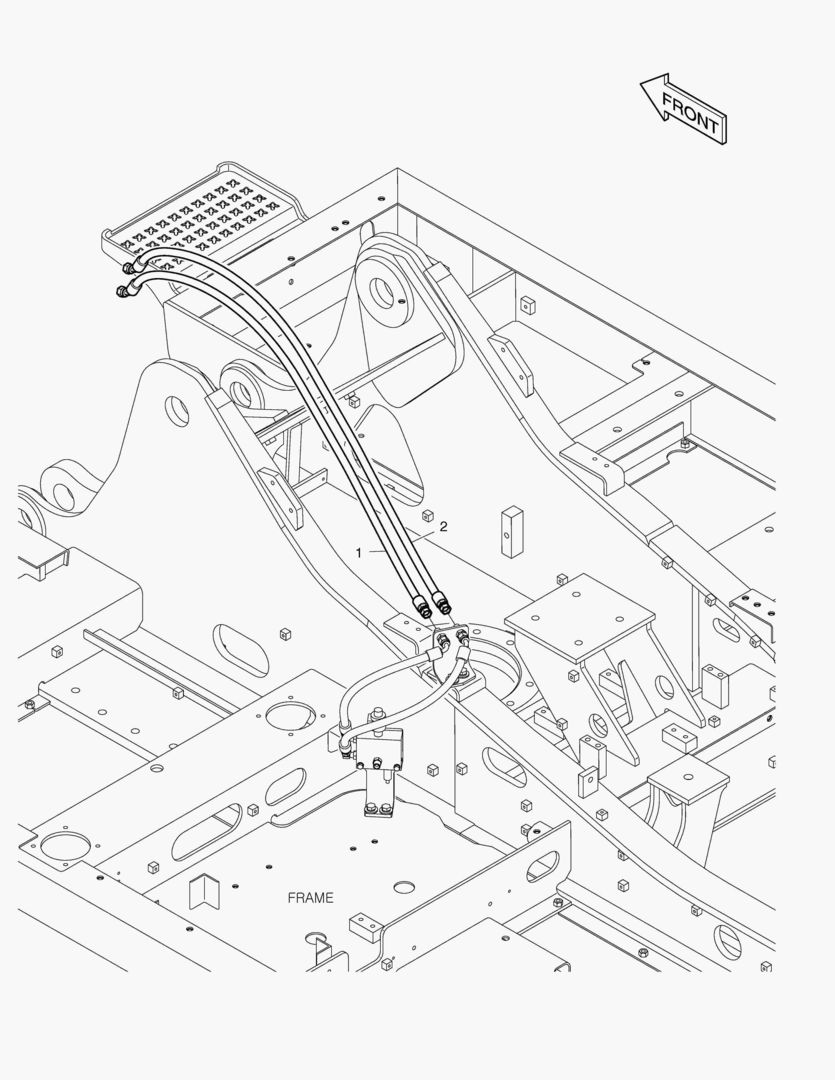 FRONT

2

1

FRAME