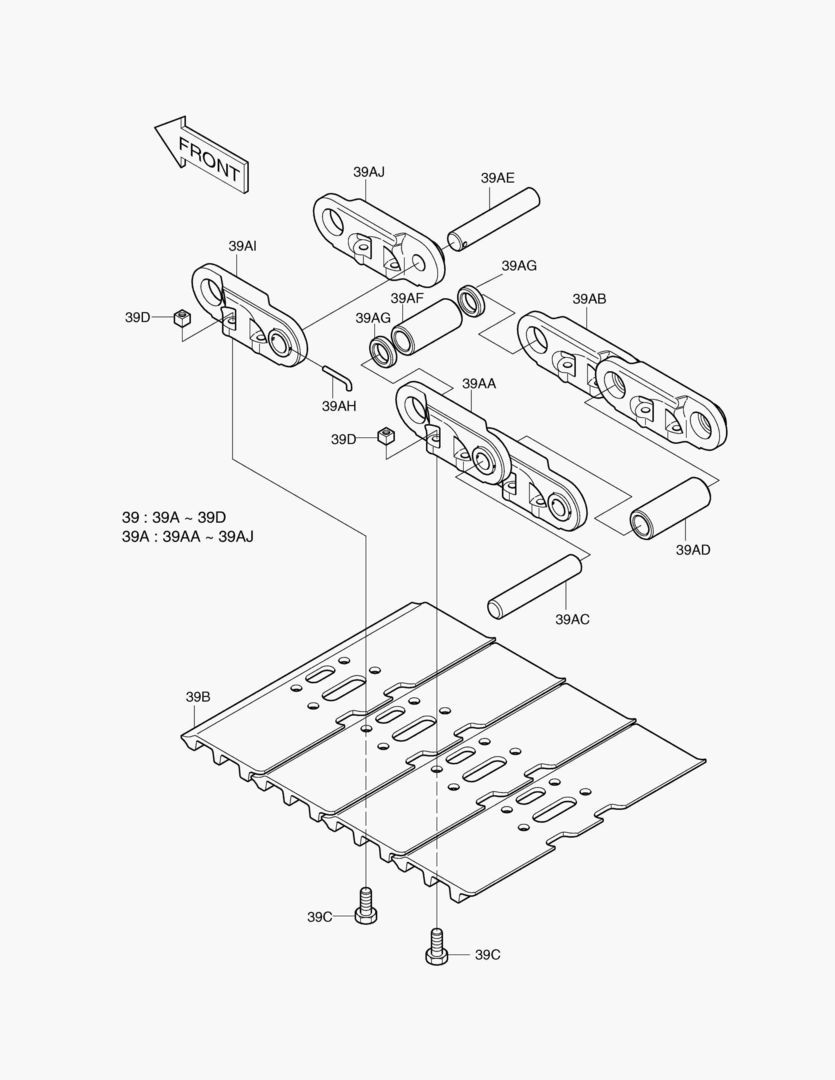 FRONT

39AJ
39AE
39AI
39AG
39AF
39AB
39D
39AG
39AH
39AA
39D

39 : 39A ~ 39D
39A : 39AA ~ 39AJ

39AD
39AC
39B
39C
39C