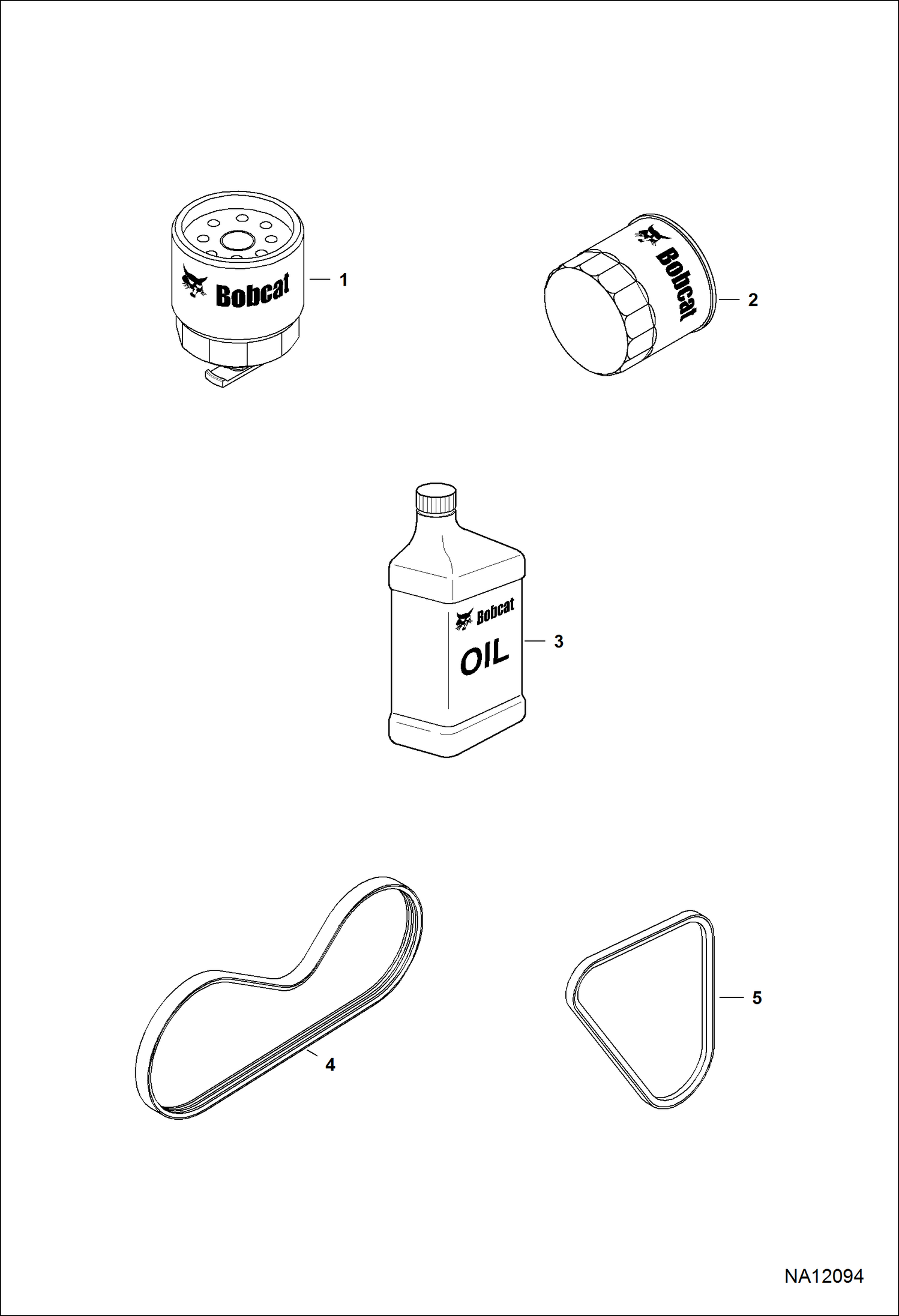 Bobcat
1

Bobcat
2

Bobcat
OIL
3

4

5

NA12094