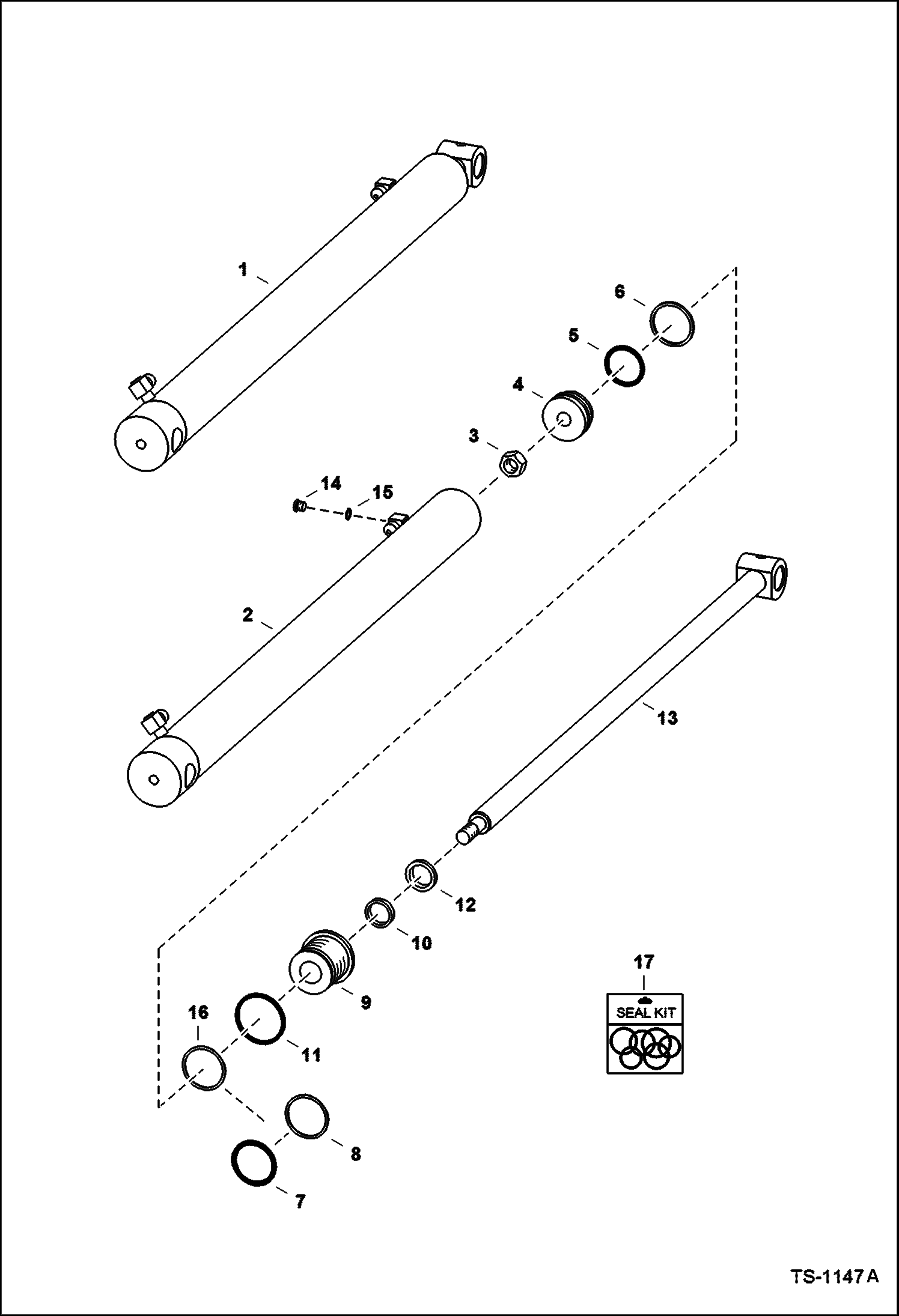 1

6

5

4

3

14

15

2

13

12

10

9

17

SEAL KIT

16

11

8

7

TS-1147 A