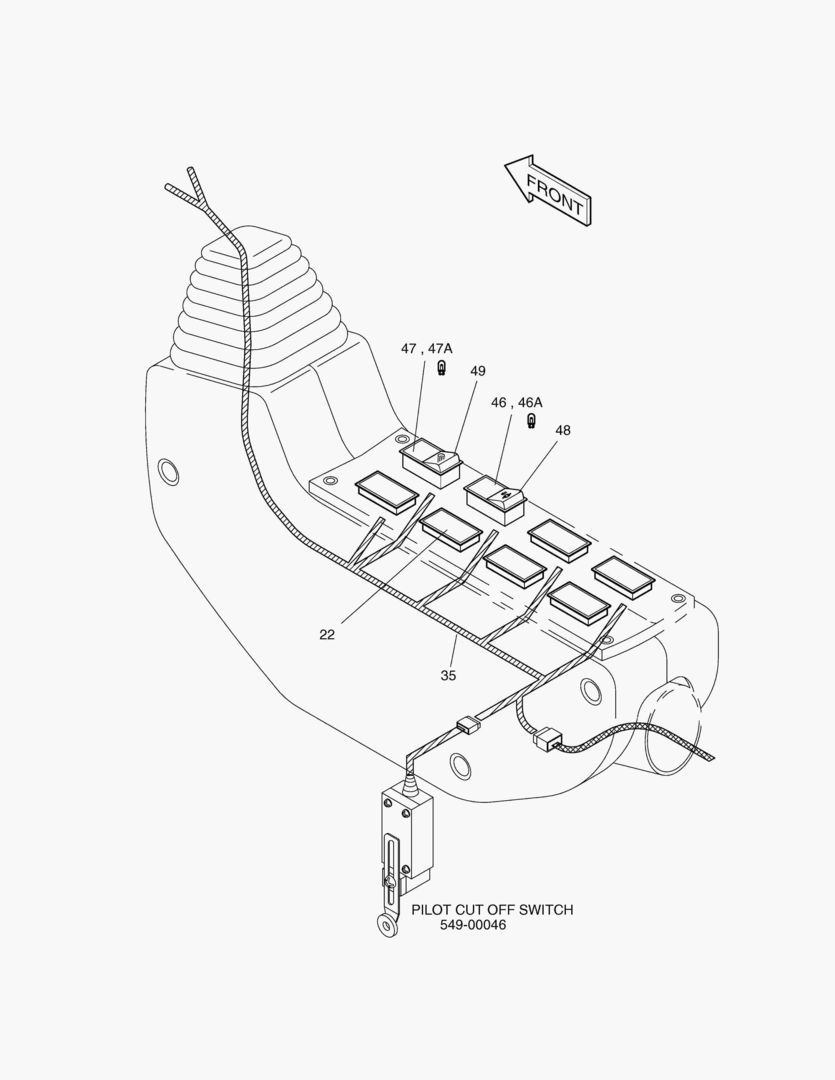 FRONT

47 , 47A

49

46 , 46A

48

22

35

PILOT CUT OFF SWITCH
549-00046