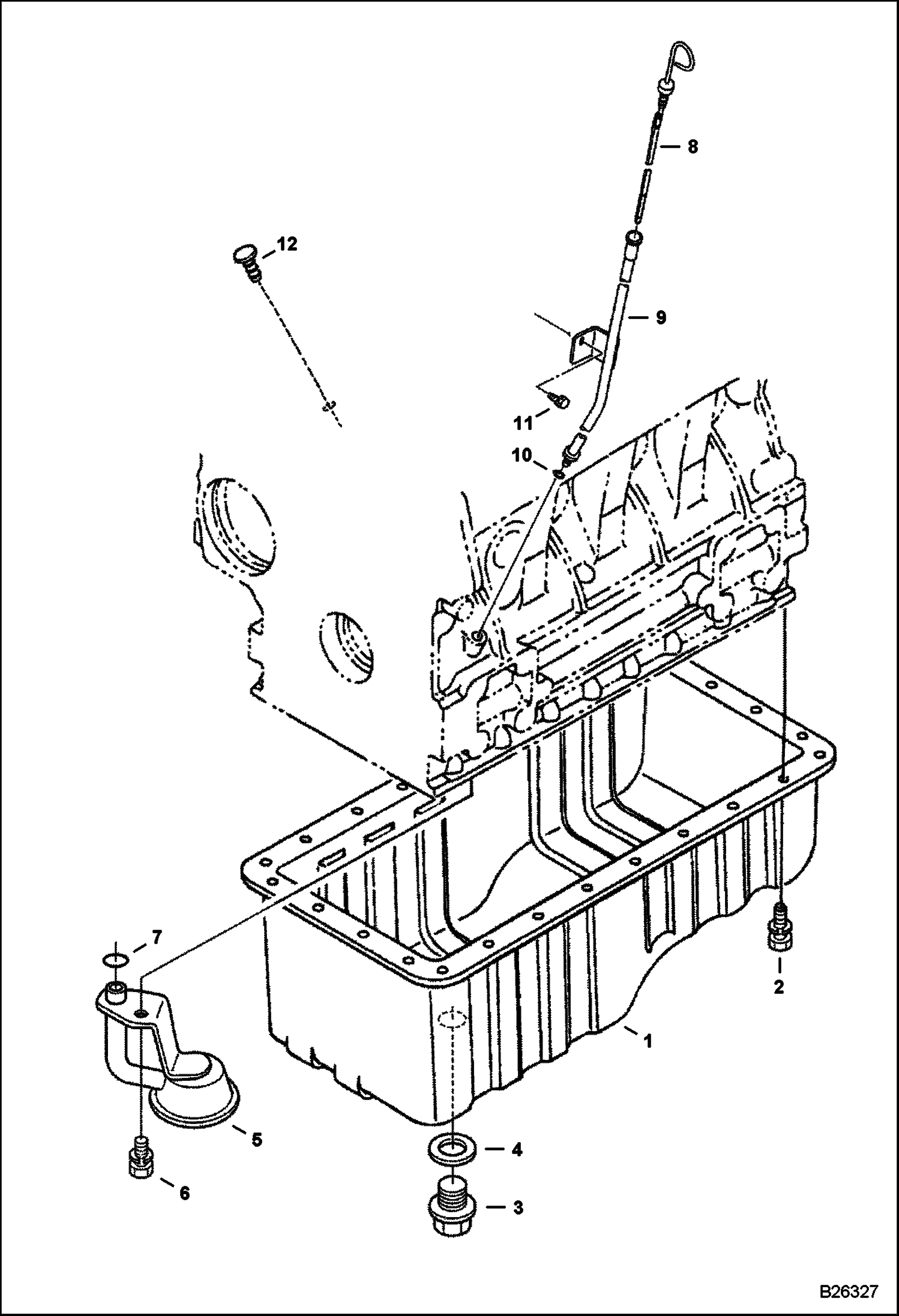 8

12

9

11

10

7

2

1

5

4

6

3

B26327