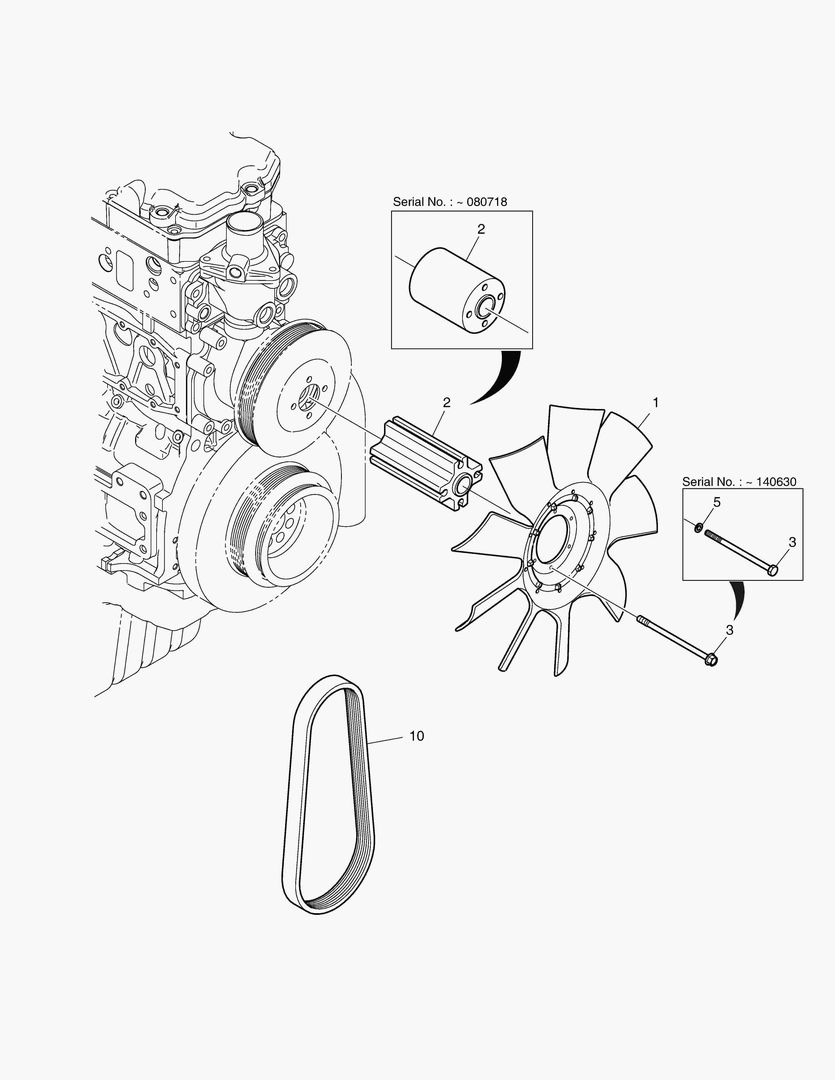 Serial No. : ~ 080718

2

2

1

Serial No. : ~ 140630

5

3

3

10