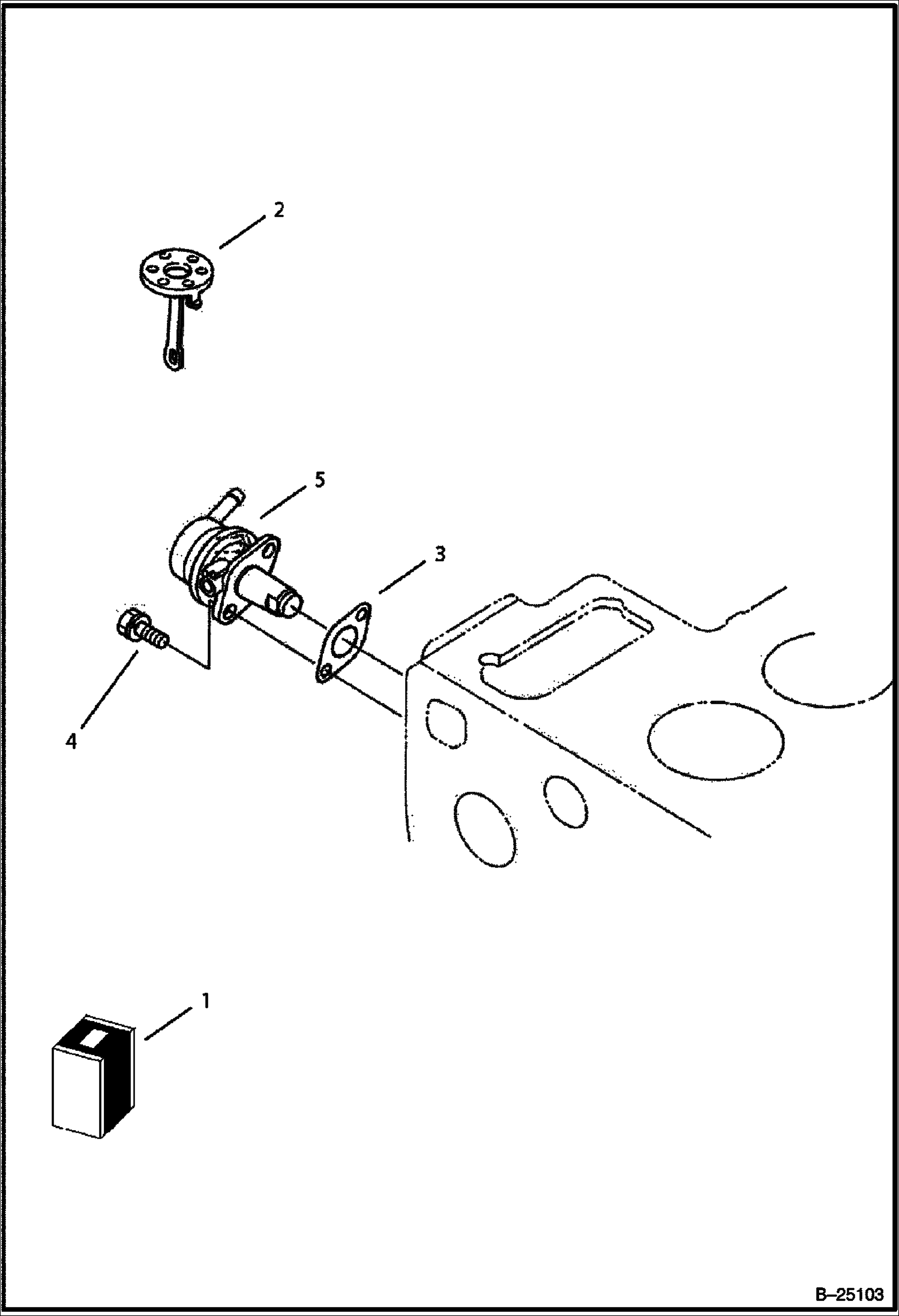 2

5

3

4

1

B–25103