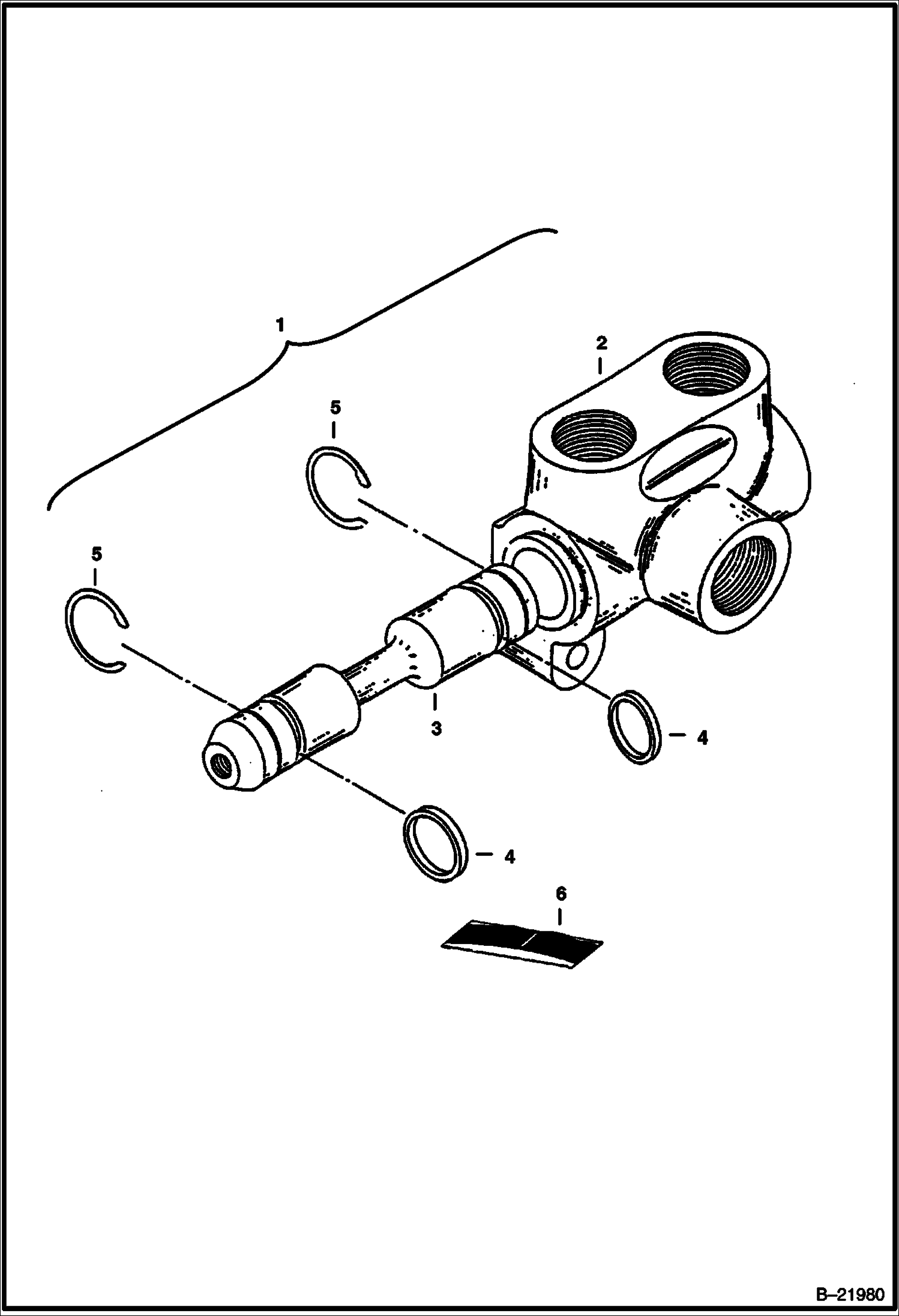 1
2
5
5
3
4
4
6
B–21980