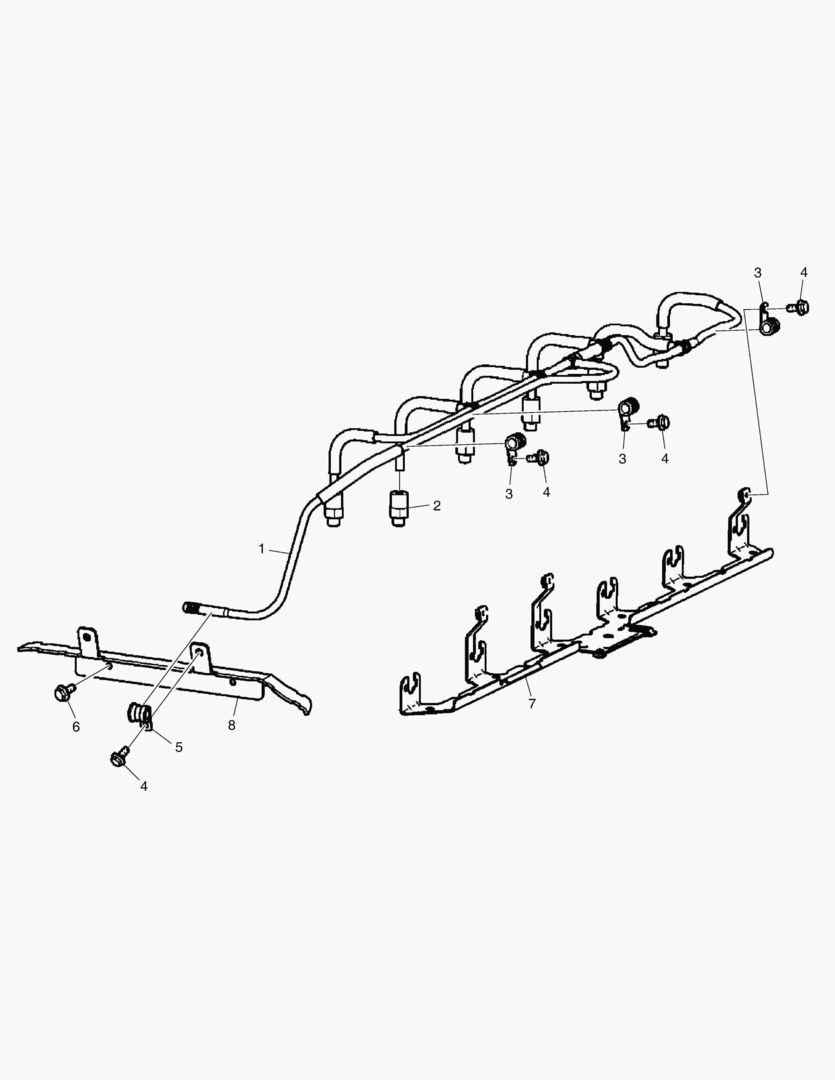 3
4
3
4
3
4
2
1
7
6
8
5
4