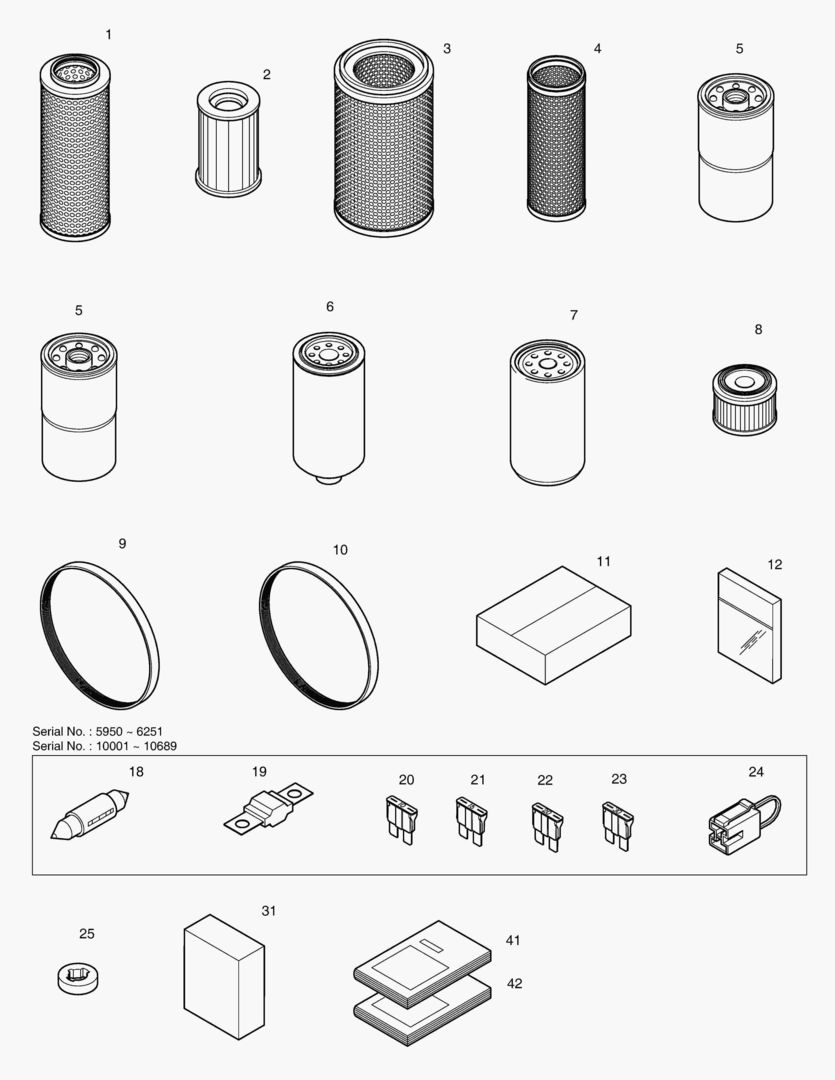 1
2
3
4
5
5
6
7
8
9
10
11
12
Serial No. : 5950 ~ 6251
Serial No. : 10001 ~ 10689
18
19
20
21
22
23
24
25
31
41
42