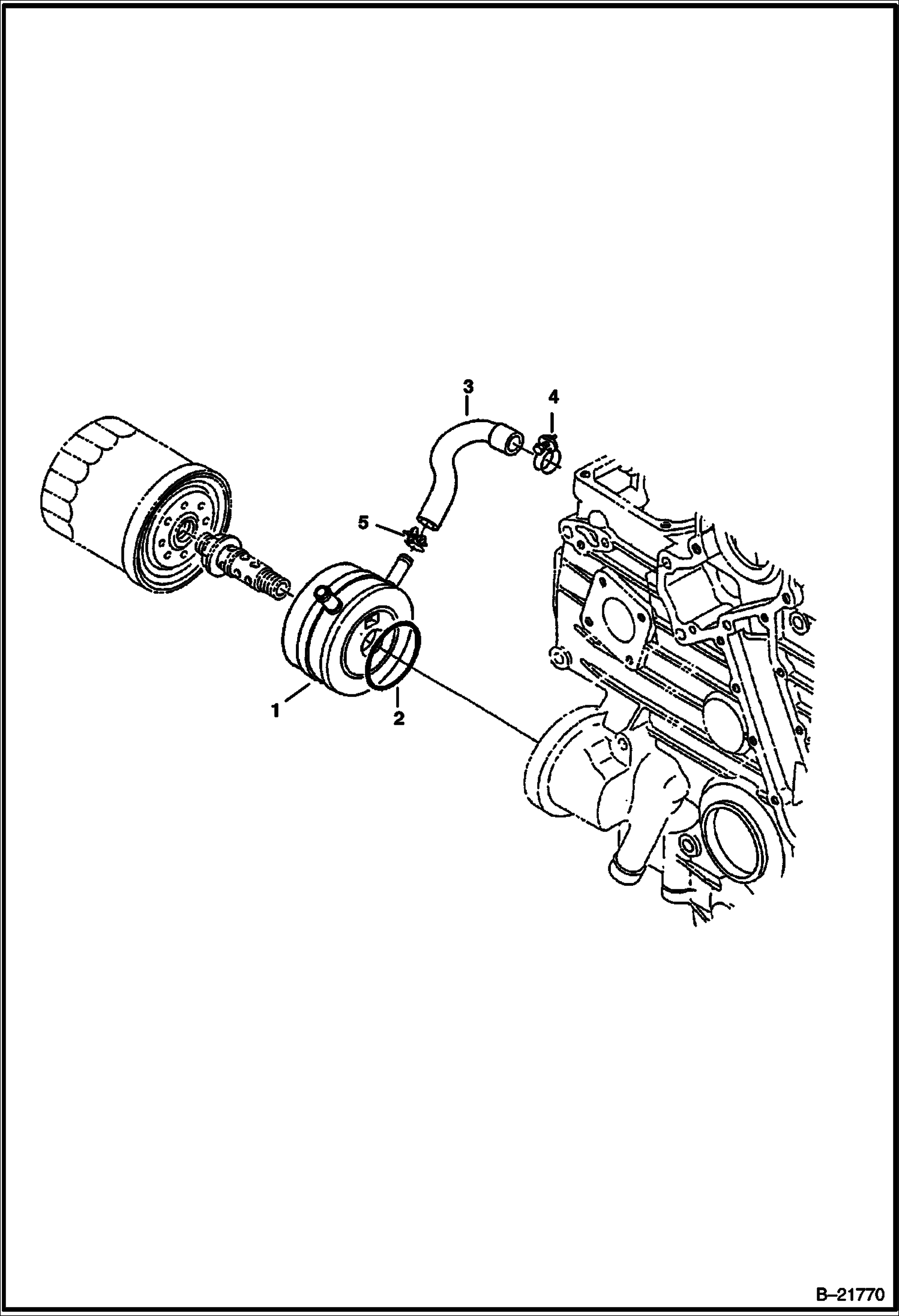 3
4
5
1
2
B–21770