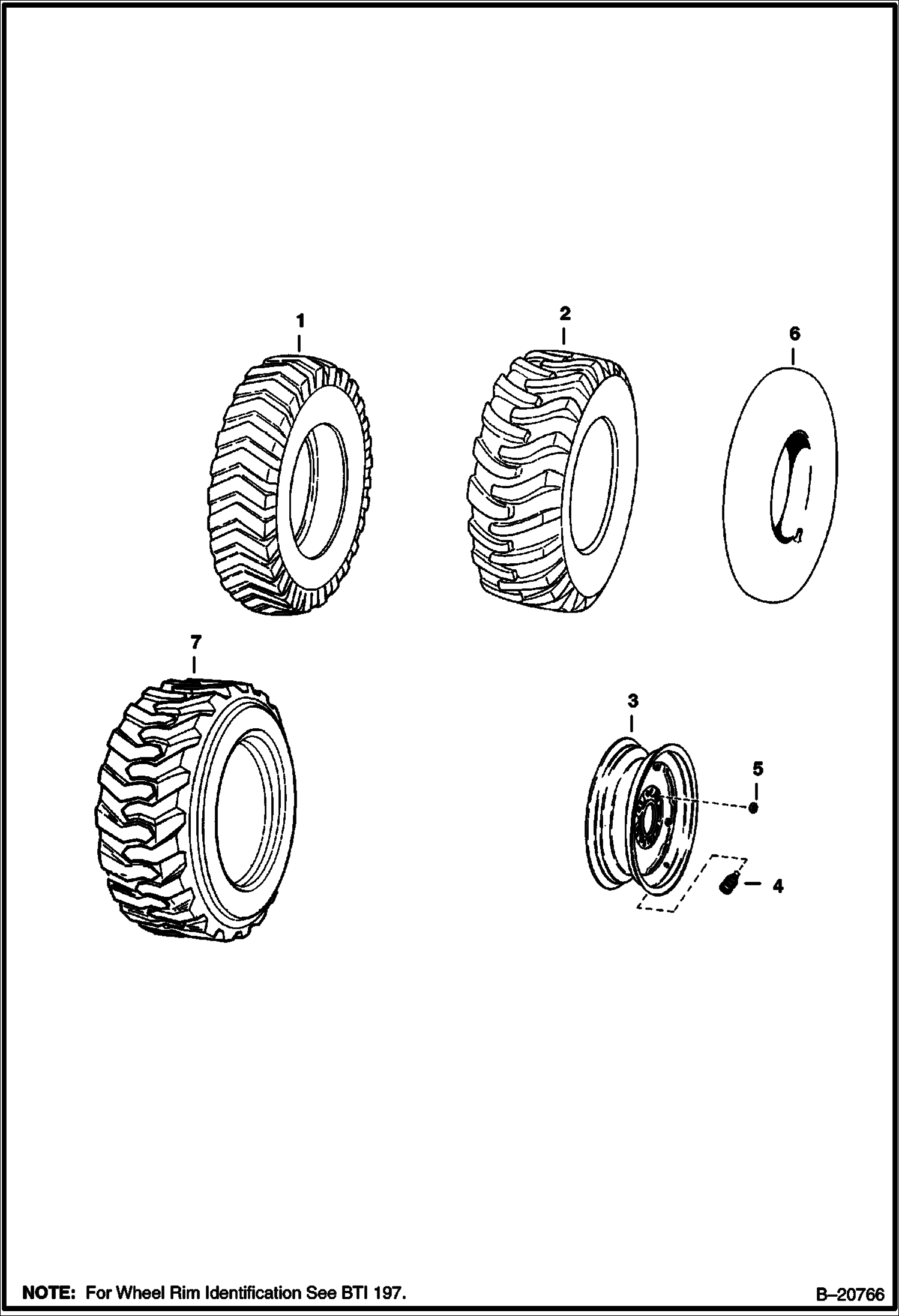 1

2

6

7

3

5

4

NOTE: For Wheel Rim Identification See BTI 197.

B–20766