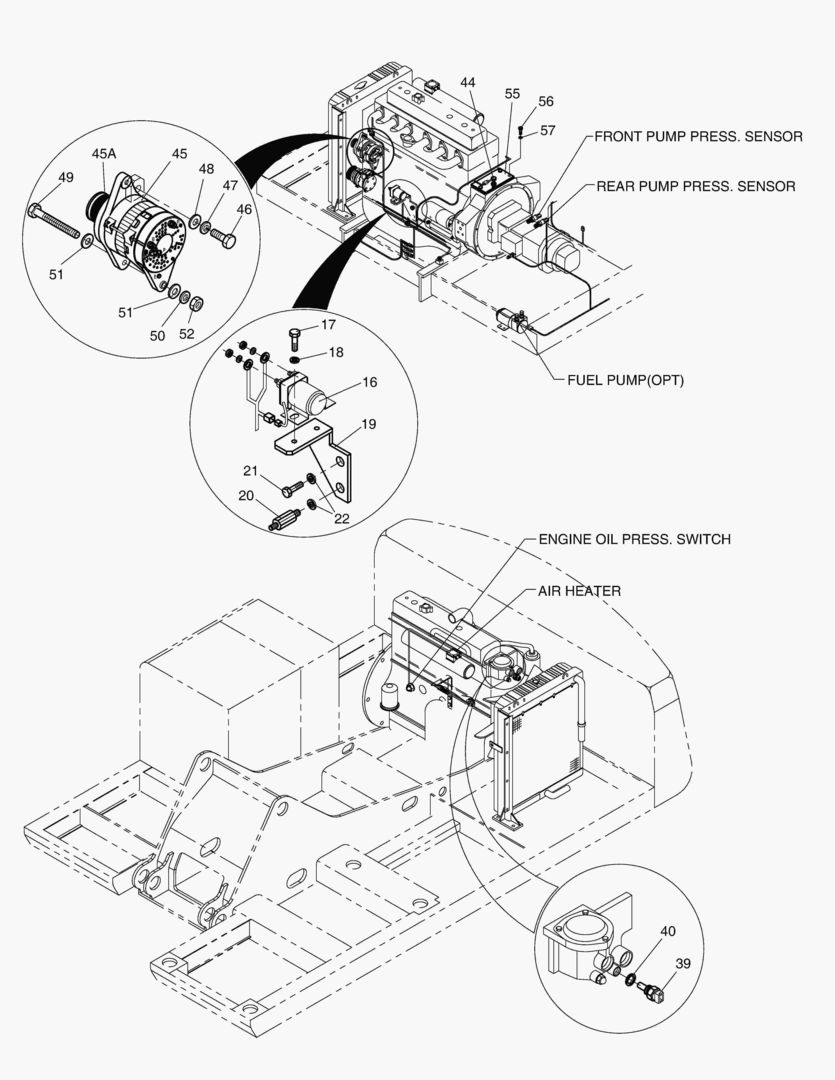 44
55
56
57
FRONT PUMP PRESS. SENSOR
REAR PUMP PRESS. SENSOR
45A
45
49
48
47
46
51
51
50
52
FUEL PUMP(OPT)
17
18
16
19
21
20
22
ENGINE OIL PRESS. SWITCH
AIR HEATER
40
39