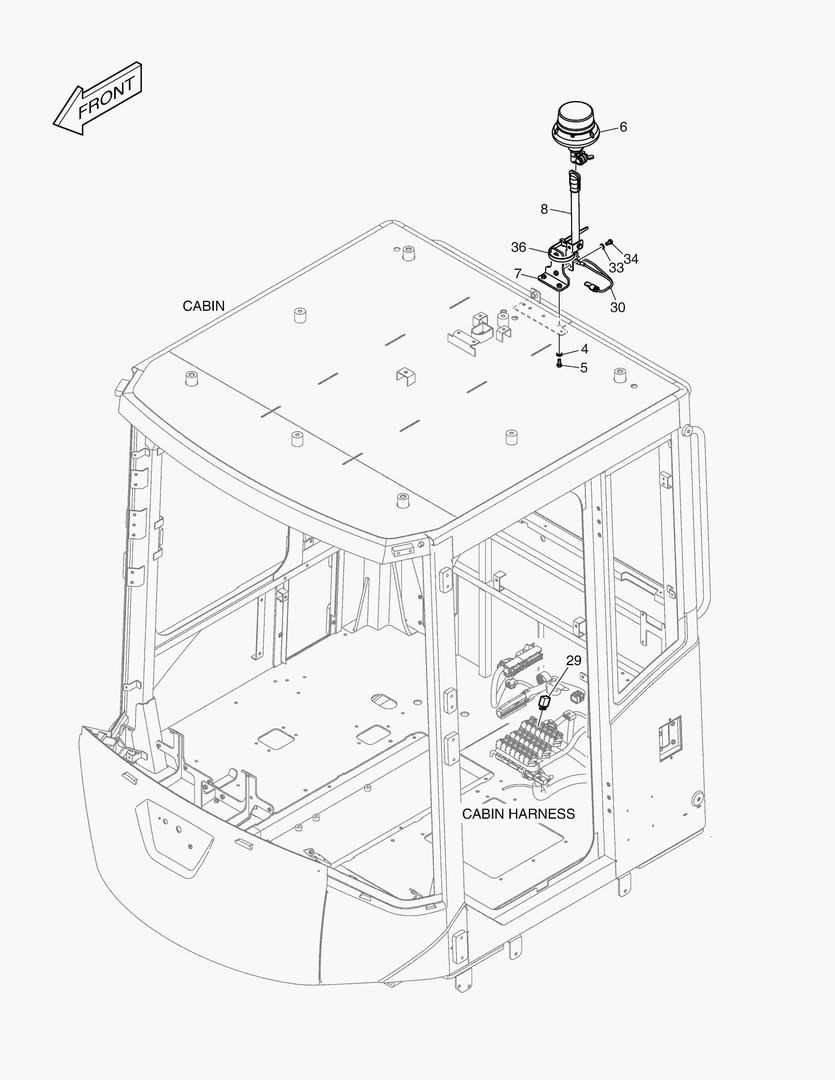 FRONT

6

8

36

34

33

7

30

CABIN

4

5

29

CABIN HARNESS