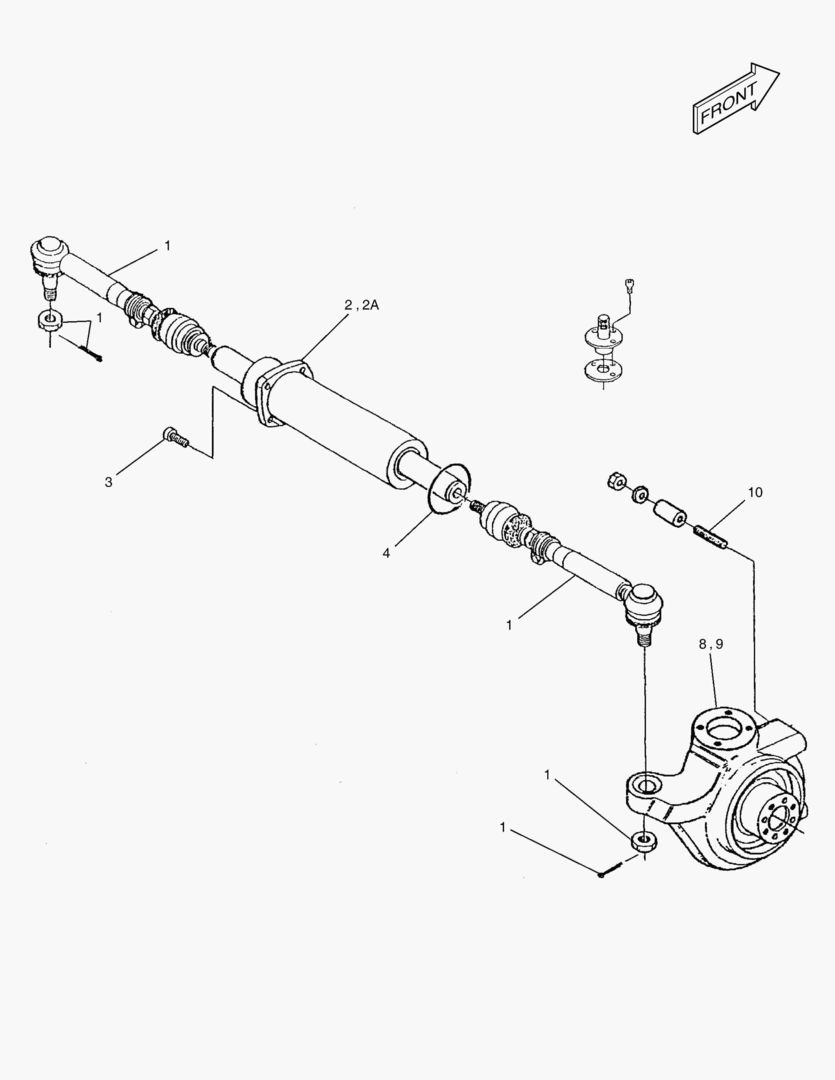 FRONT

1

1

2 , 2A

3

4

10

1

8 , 9

1

1