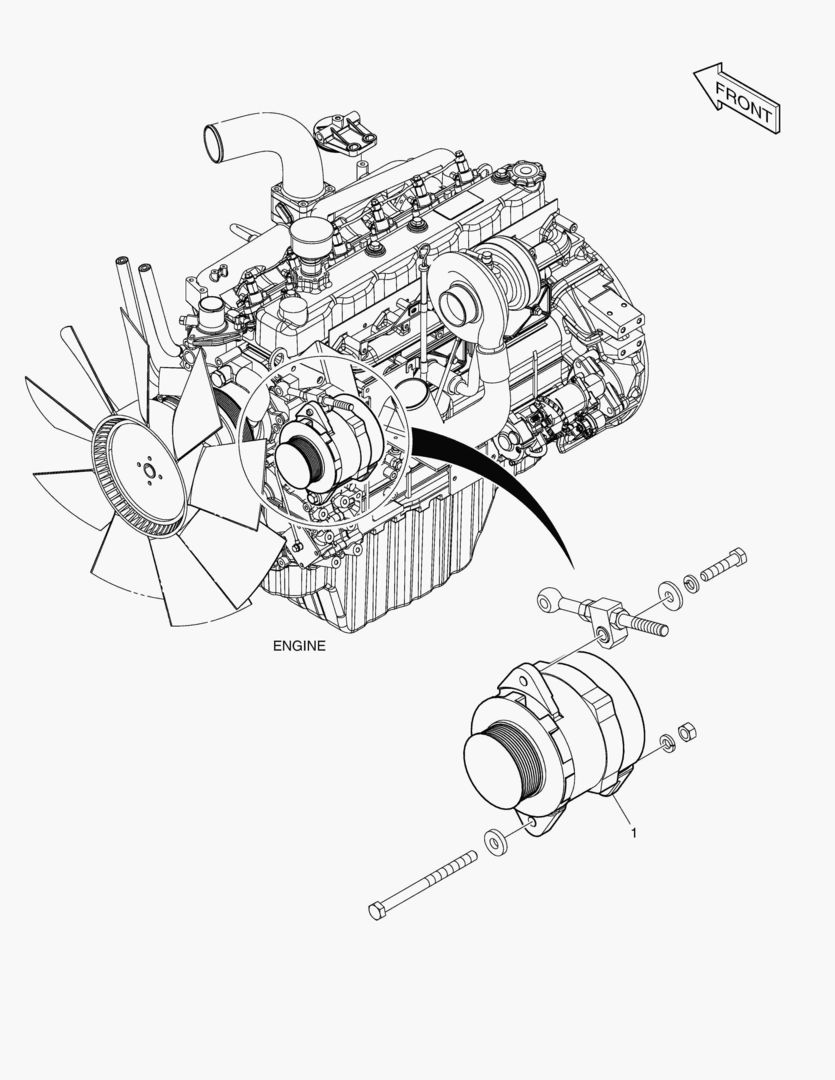 FRONT

ENGINE

1