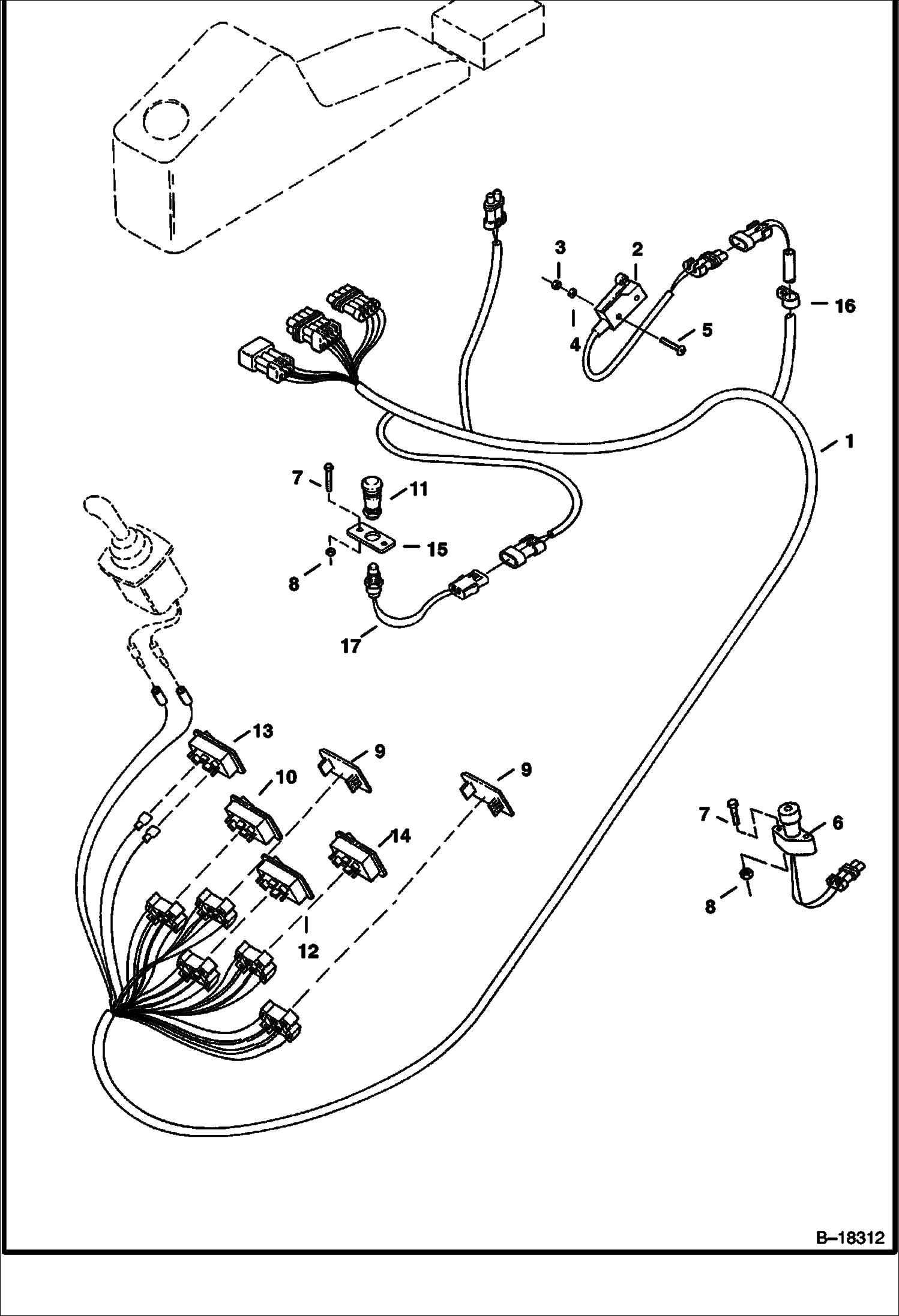 3
2
16
4
5
1
7
11
15
8
17
13
9
10
9
14
12
7
6
8
B–18312