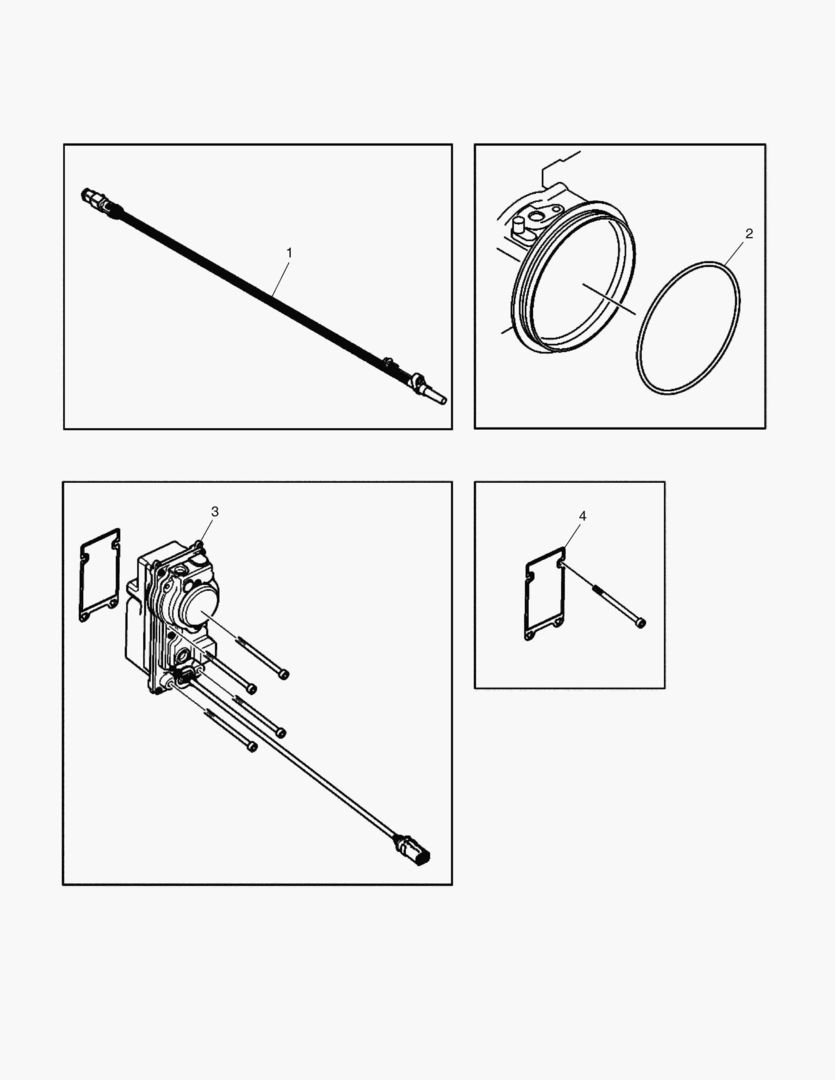 1

2

3

4