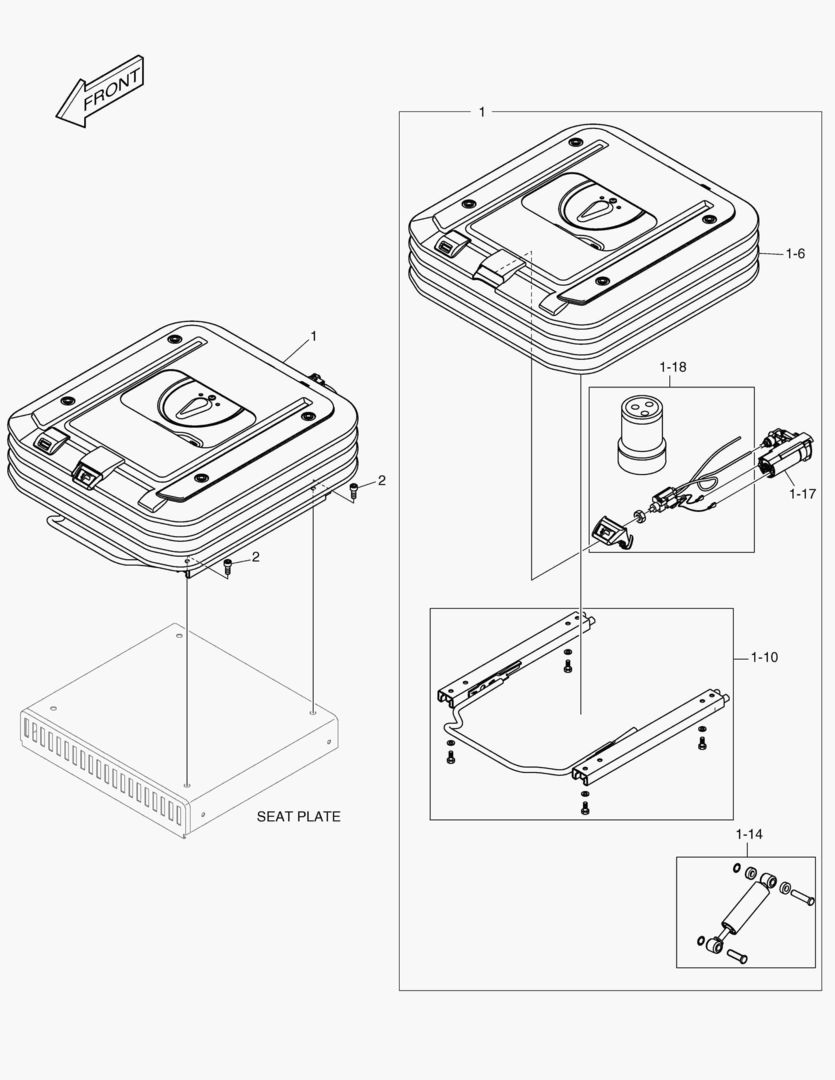 FRONT

1

1-6

1

1-18

1-17

2

2

1-10

SEAT PLATE

1-14