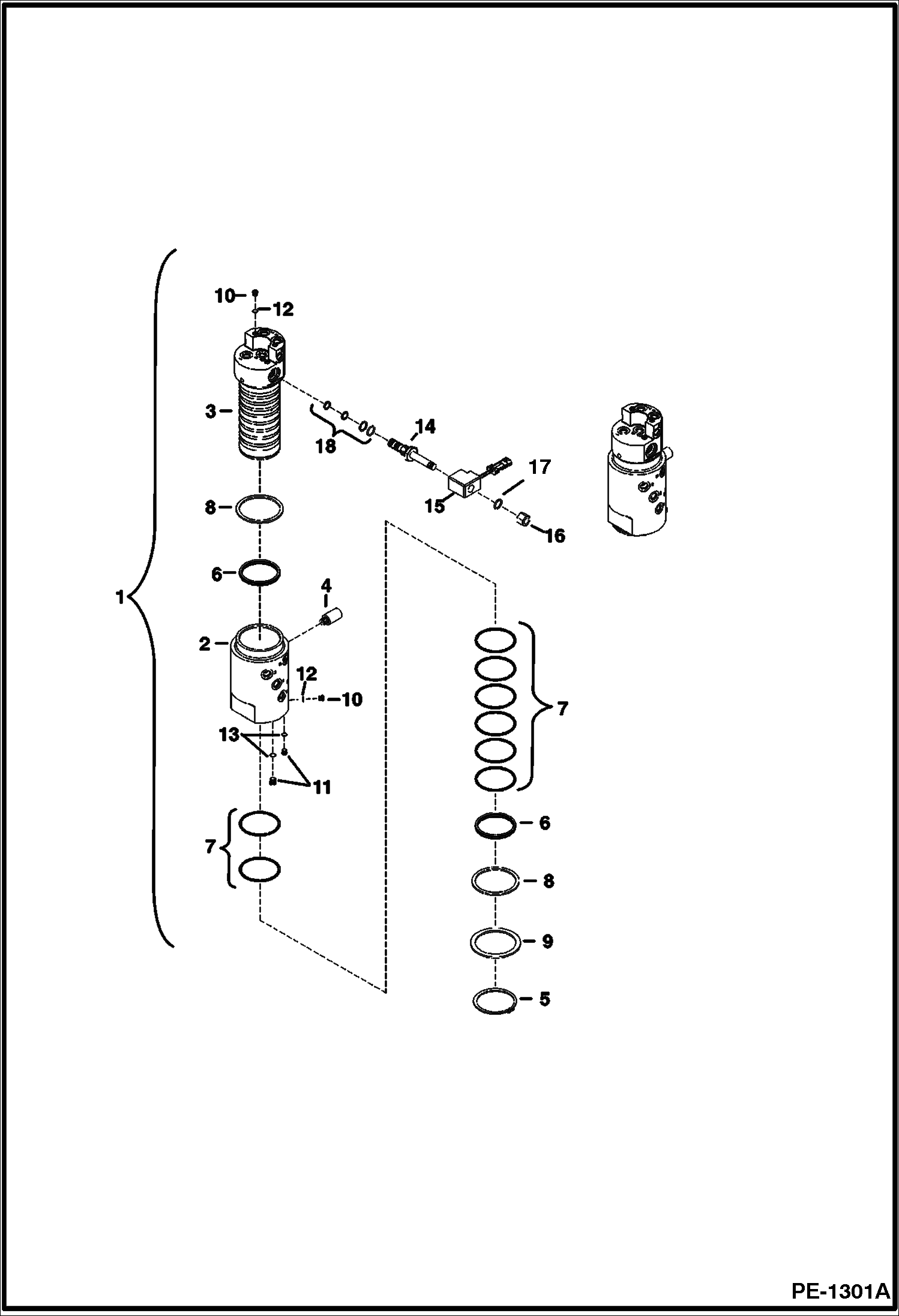 10
12
3
18
14
17
15
16
8
6
4
1
2
12
10
13
11
7
7
6
8
9
5
PE-1301A