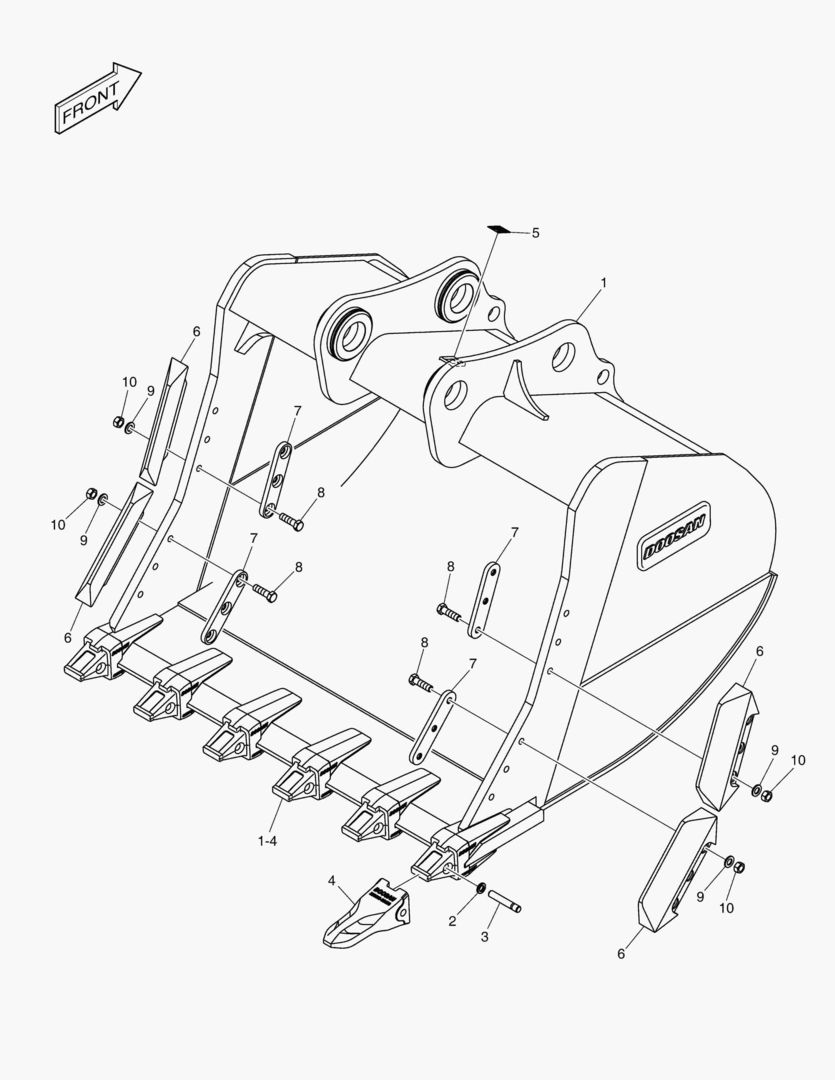 FRONT

5
1
6
10
9
7
8
10
9
7
8
6
DOOSAN
7
8
8
7
6
9
10
1-4
4
2
3
9
10
6