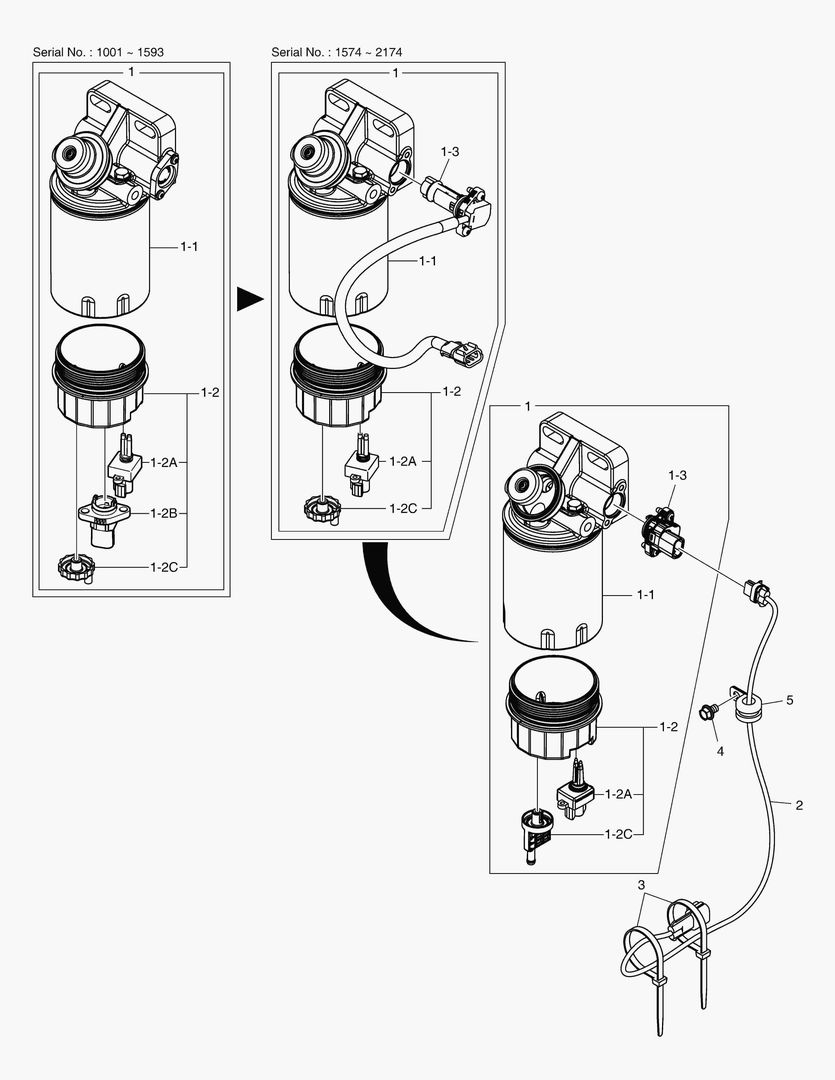 Serial No. : 1001 ~ 1593

1

1-1

1-2

1-2A

1-2B

1-2C

Serial No. : 1574 ~ 2174

1

1-3

1-1

1-2

1-2A

1-2C

1

1-3

1-1

1-2

1-2A

1-2C

5

4

2

3