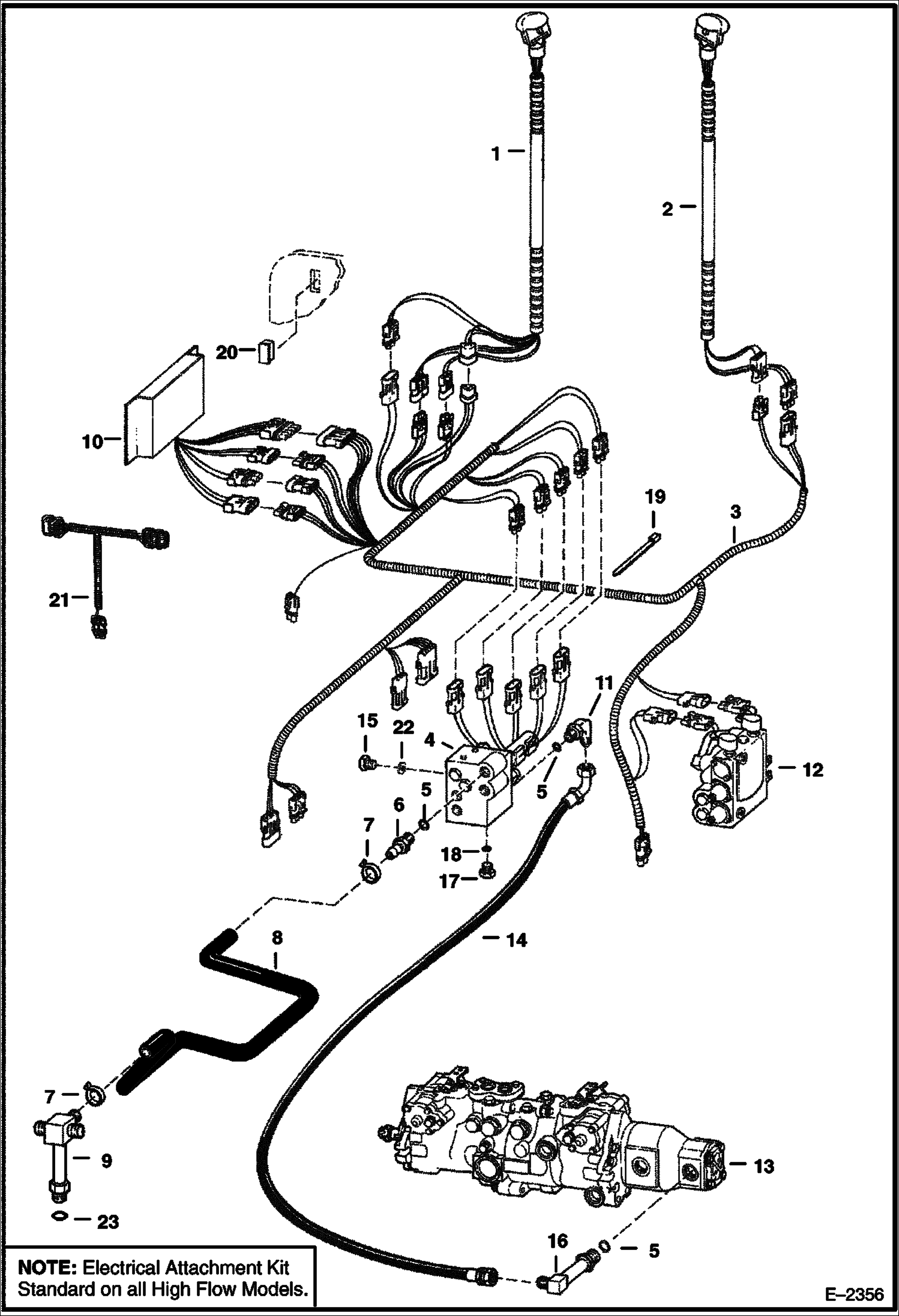 1
2
20
10
19
3
21
11
15
22
4
12
5
6
5
7
18
17
8
14
7
9
13
23
16
5

NOTE: Electrical Attachment Kit Standard on all High Flow Models.

E–2356