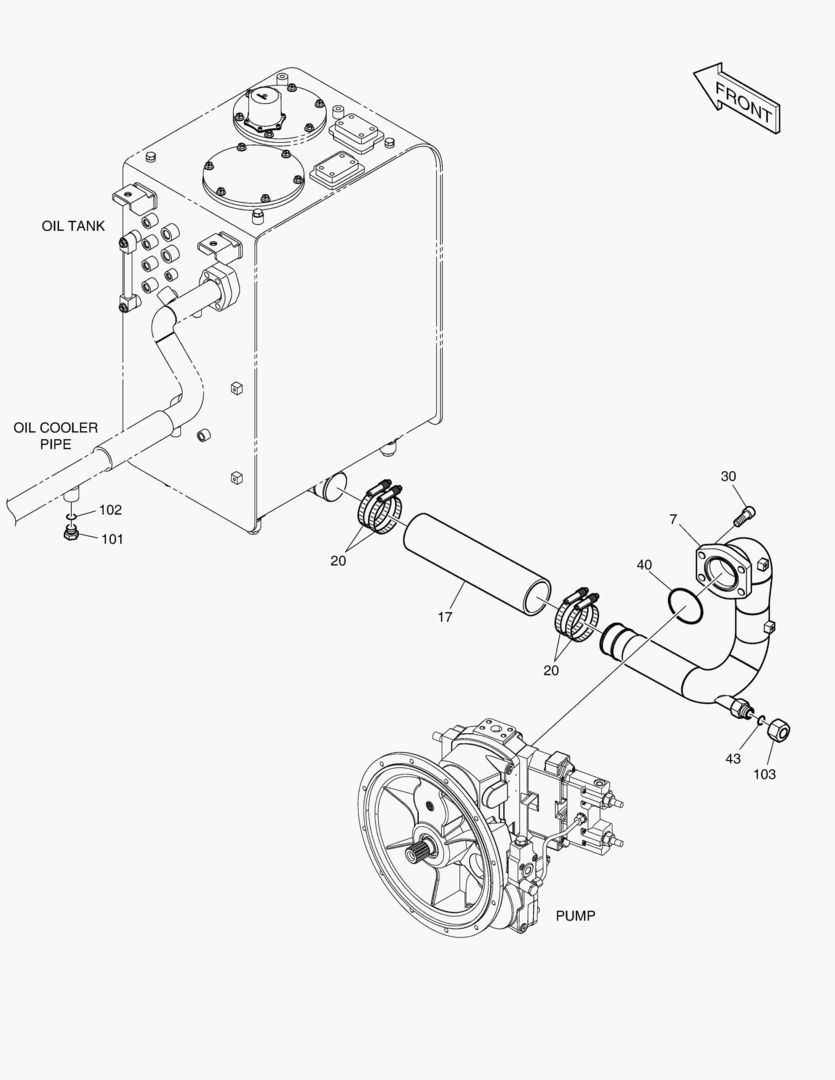 FRONT

OIL TANK

OIL COOLER PIPE

102

101

20

17

20

30

7

40

43

103

PUMP