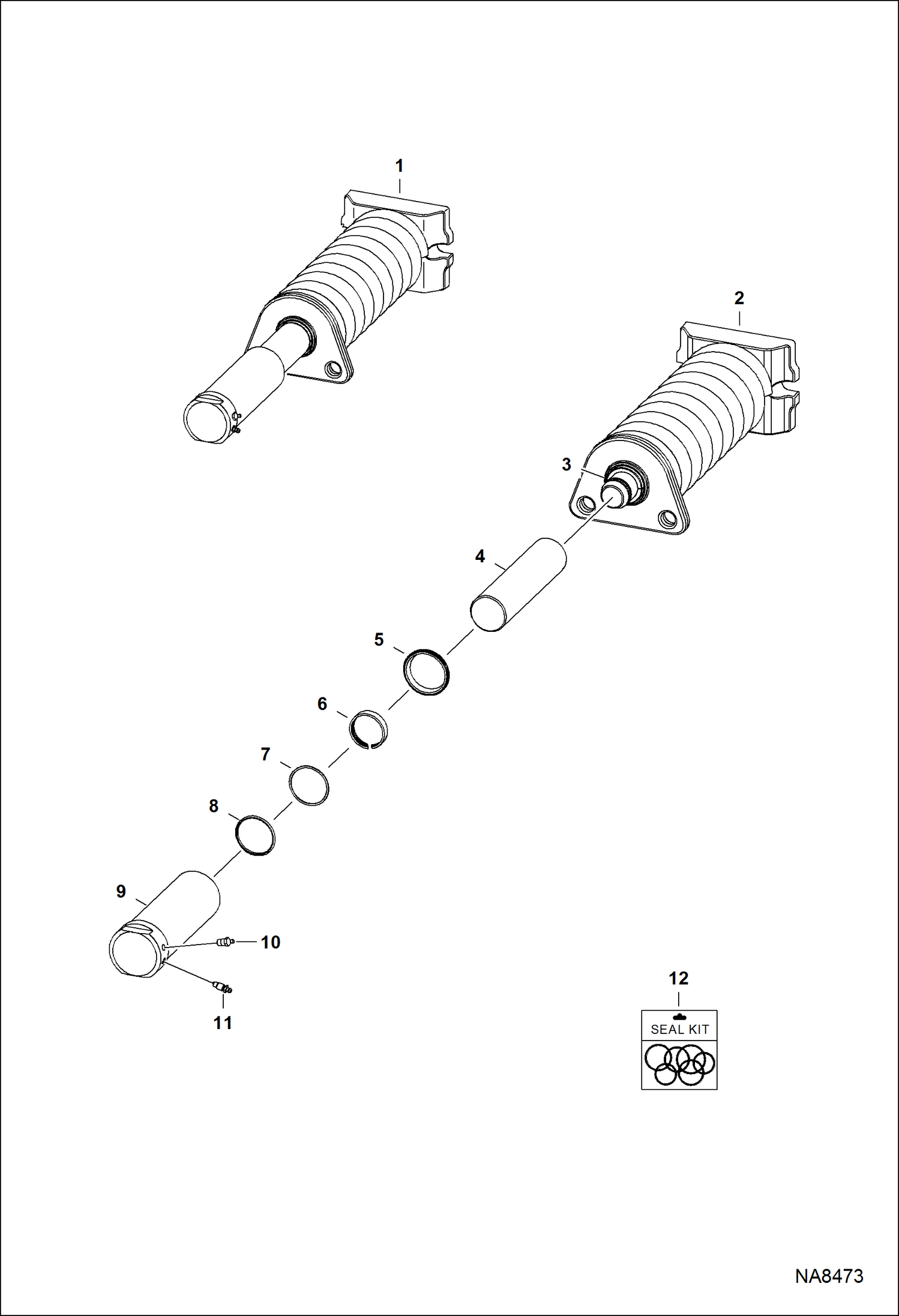 1

2

3

4

5

6

7

8

9

10

11

12

SEAL KIT

NA8473