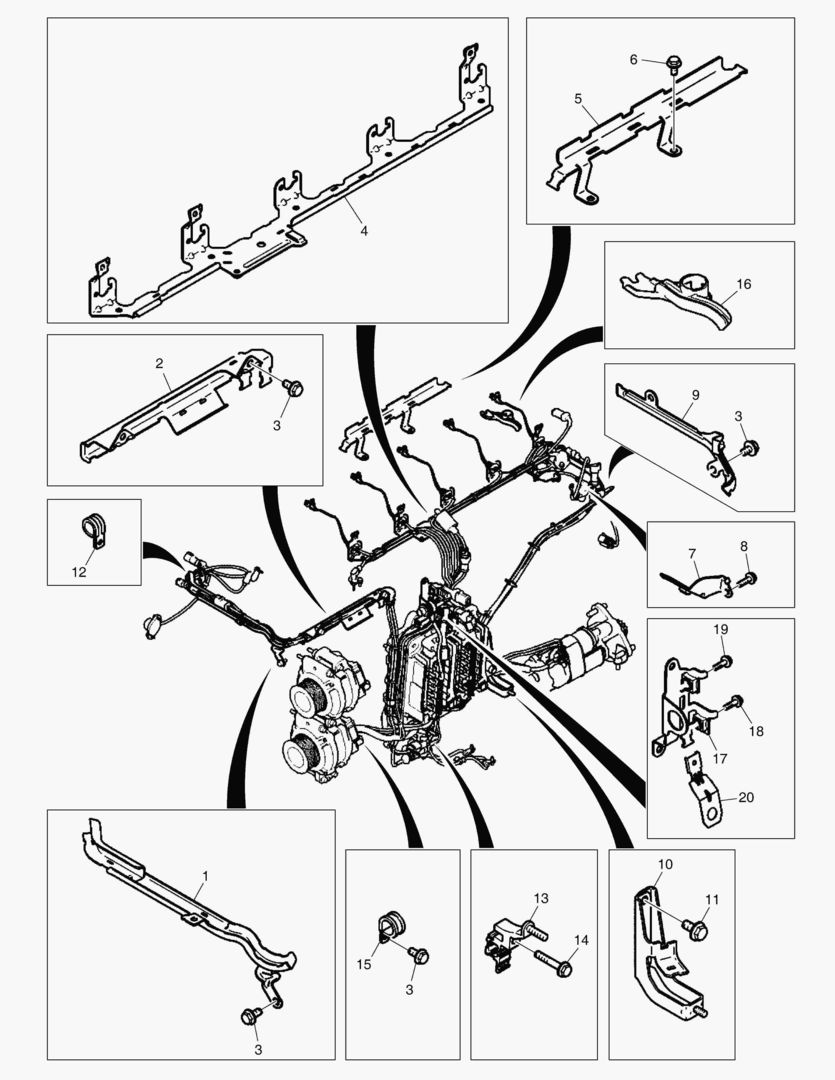 4

6
5

16

2
3

9
3

12

7
8

19
18
17
20

1
3

15
3

13
14

10
11