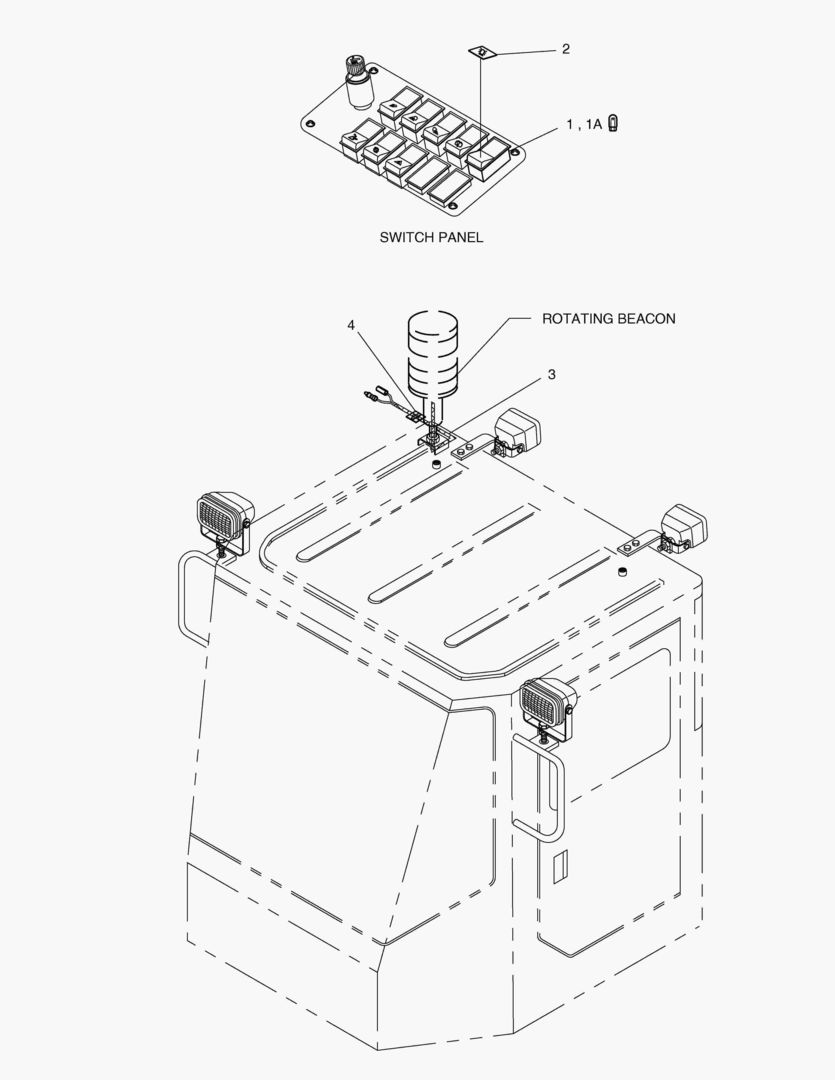 2

1 , 1A

SWITCH PANEL

4

ROTATING BEACON

3