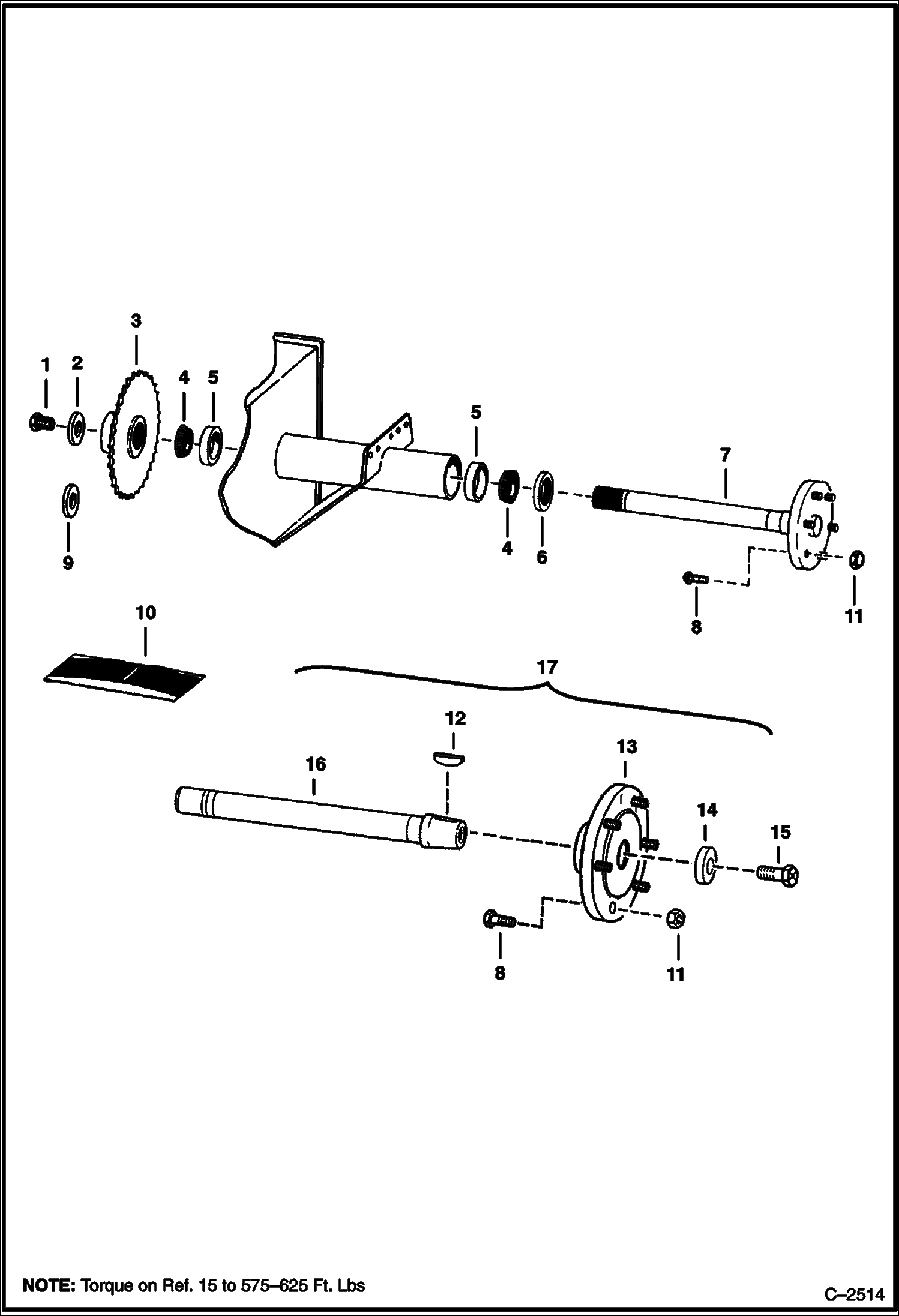 3
1
2
4
5
5
7
9
4
6
8
11
10
17
12
13
16
14
15
8
11

NOTE: Torque on Ref. 15 to 575–625 Ft. Lbs

C–2514