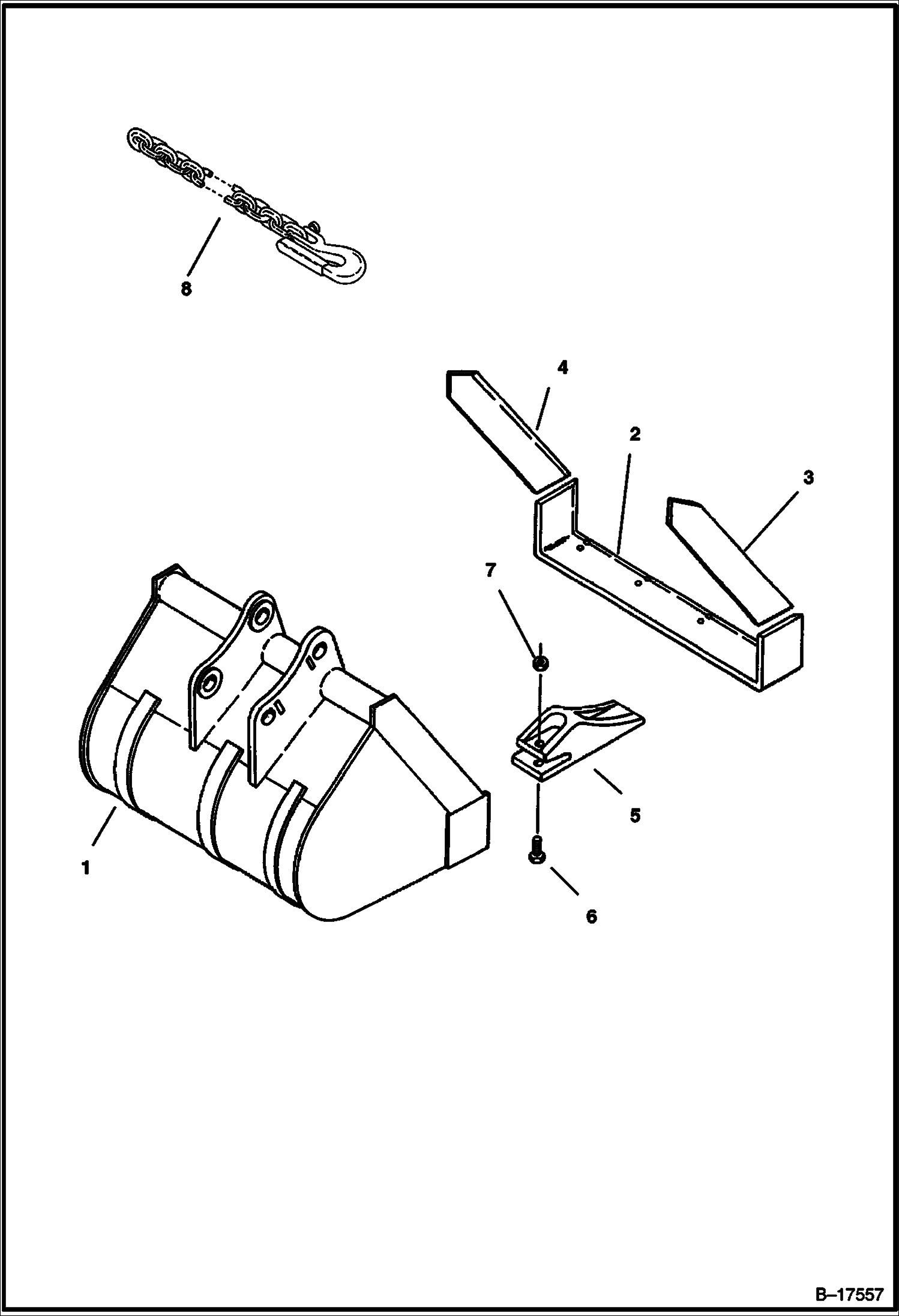 8

4

2

3

7

5

1

6

B–17557