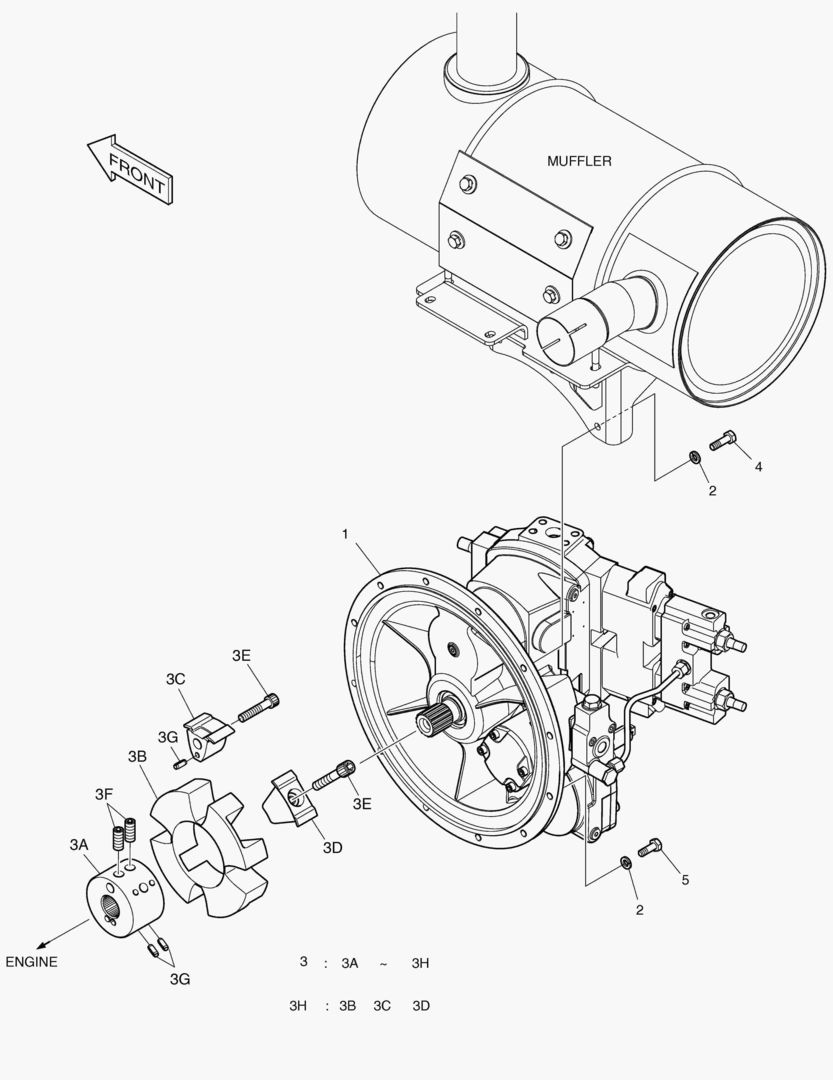 FRONT

MUFFLER

4

2

1

3E

3C

3G

3B

3E

3F

3D

3A

5

2

ENGINE

3G

3 : 3A ~ 3H

3H : 3B 3C 3D