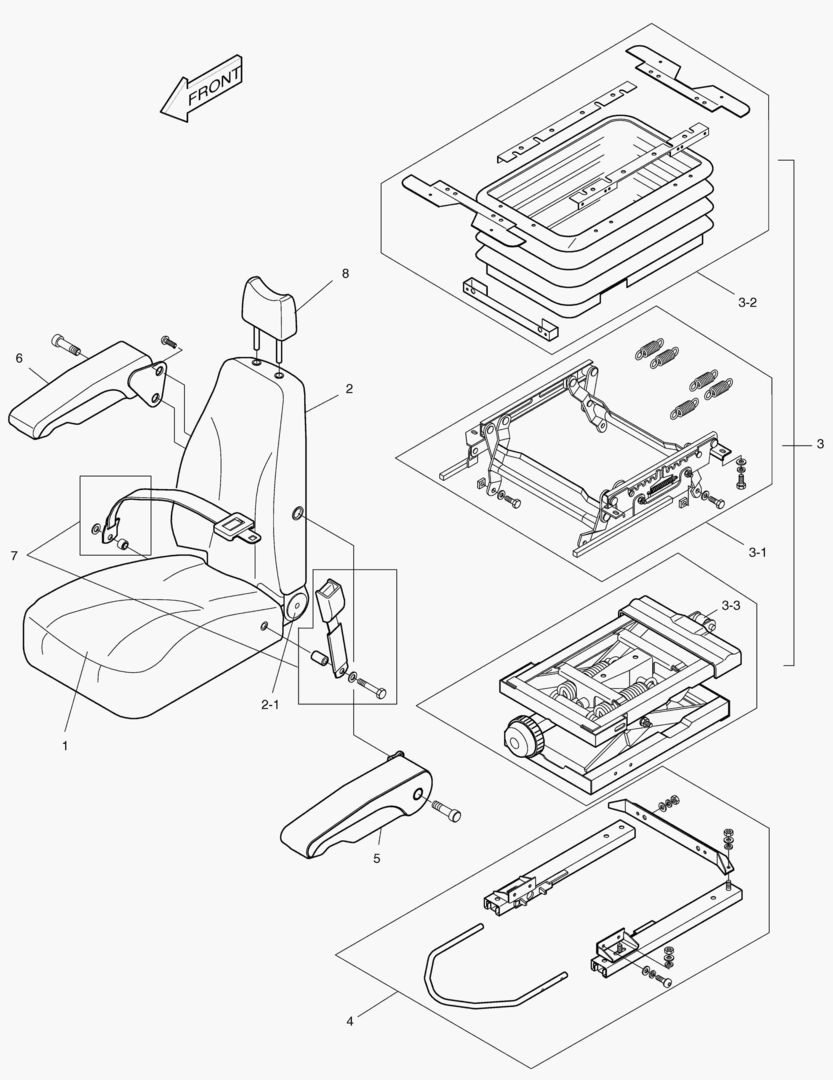 FRONT

8

6

2

3-2

3

7

3-1

3-3

2-1

1

5

4