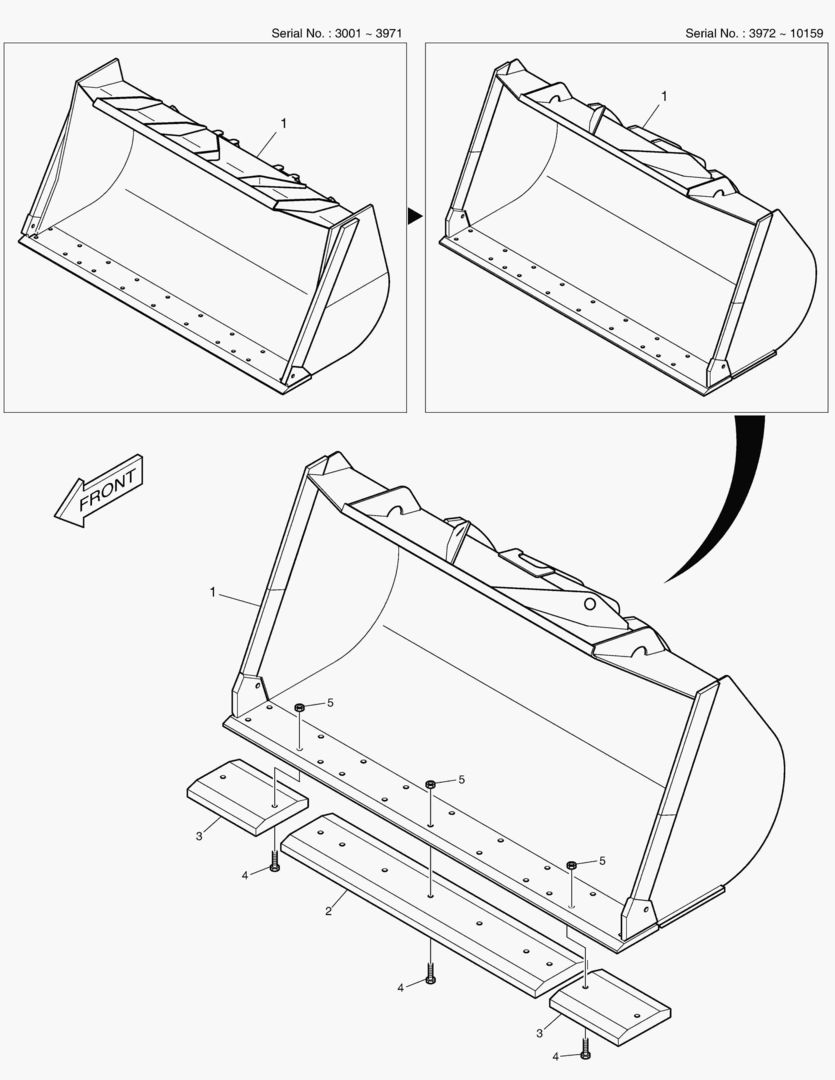 Serial No. : 3001 ~ 3971

Serial No. : 3972 ~ 10159

1

1

FRONT

1

5

5

5

3

4

2

4

3

4