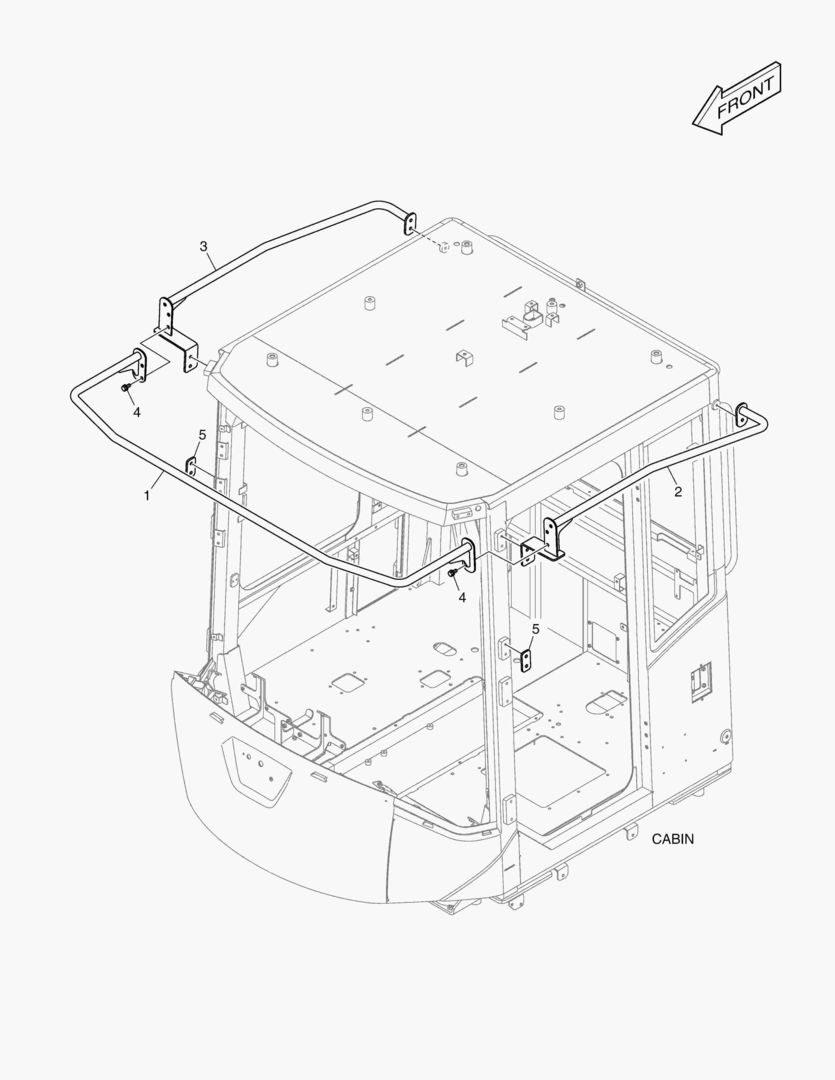 FRONT

3

4

5

1

2

4

5

CABIN