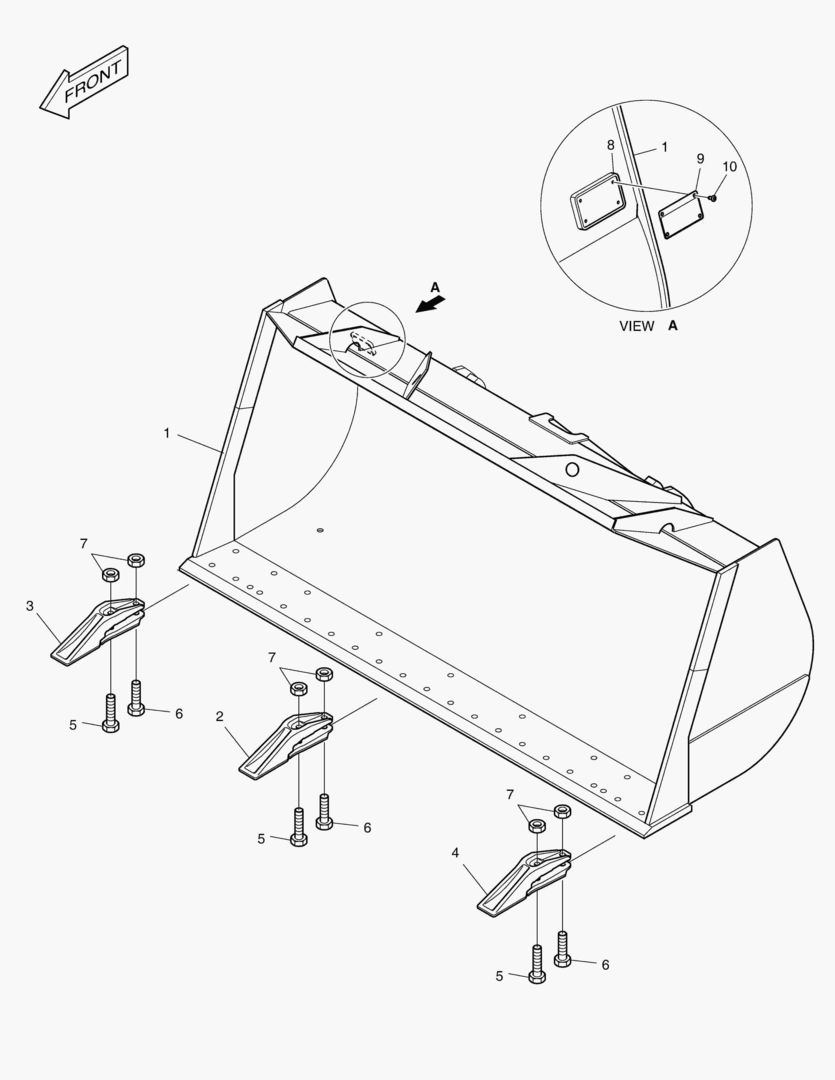 FRONT

8
1
9
10

VIEW A

A

1

7
3
5
6

7
2
5
6

7
4
5
6